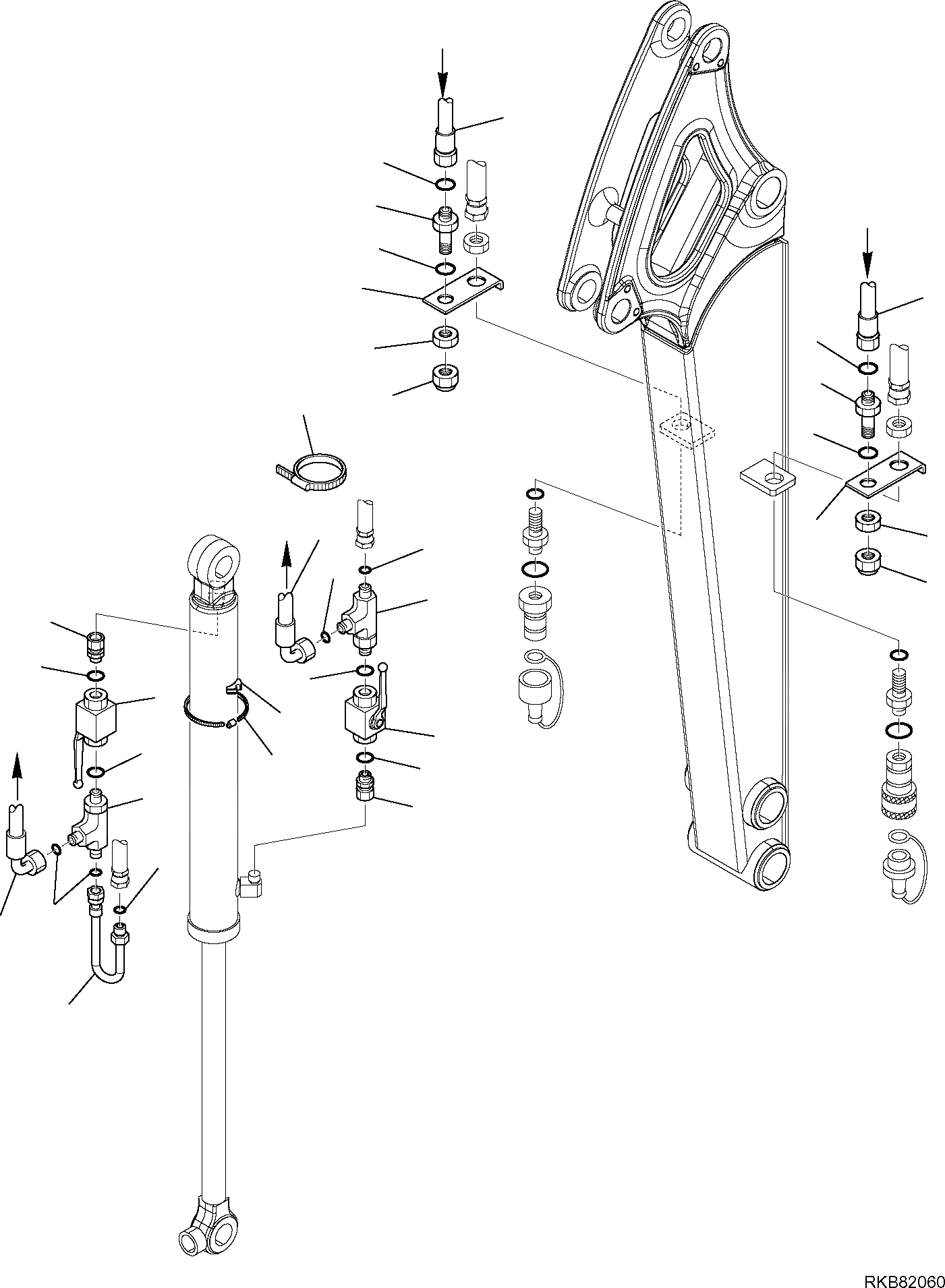 RKB82060