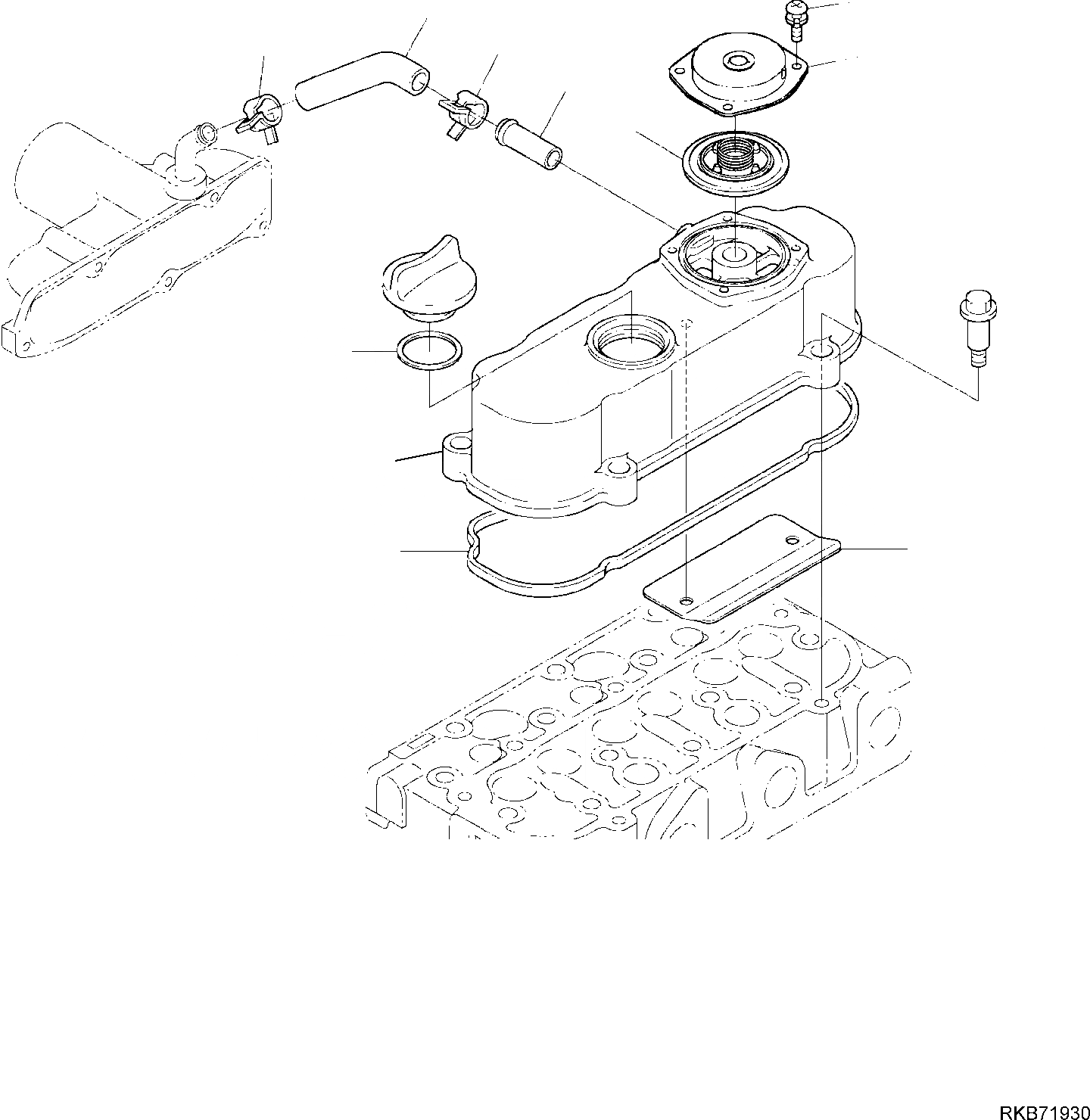 RKB71930