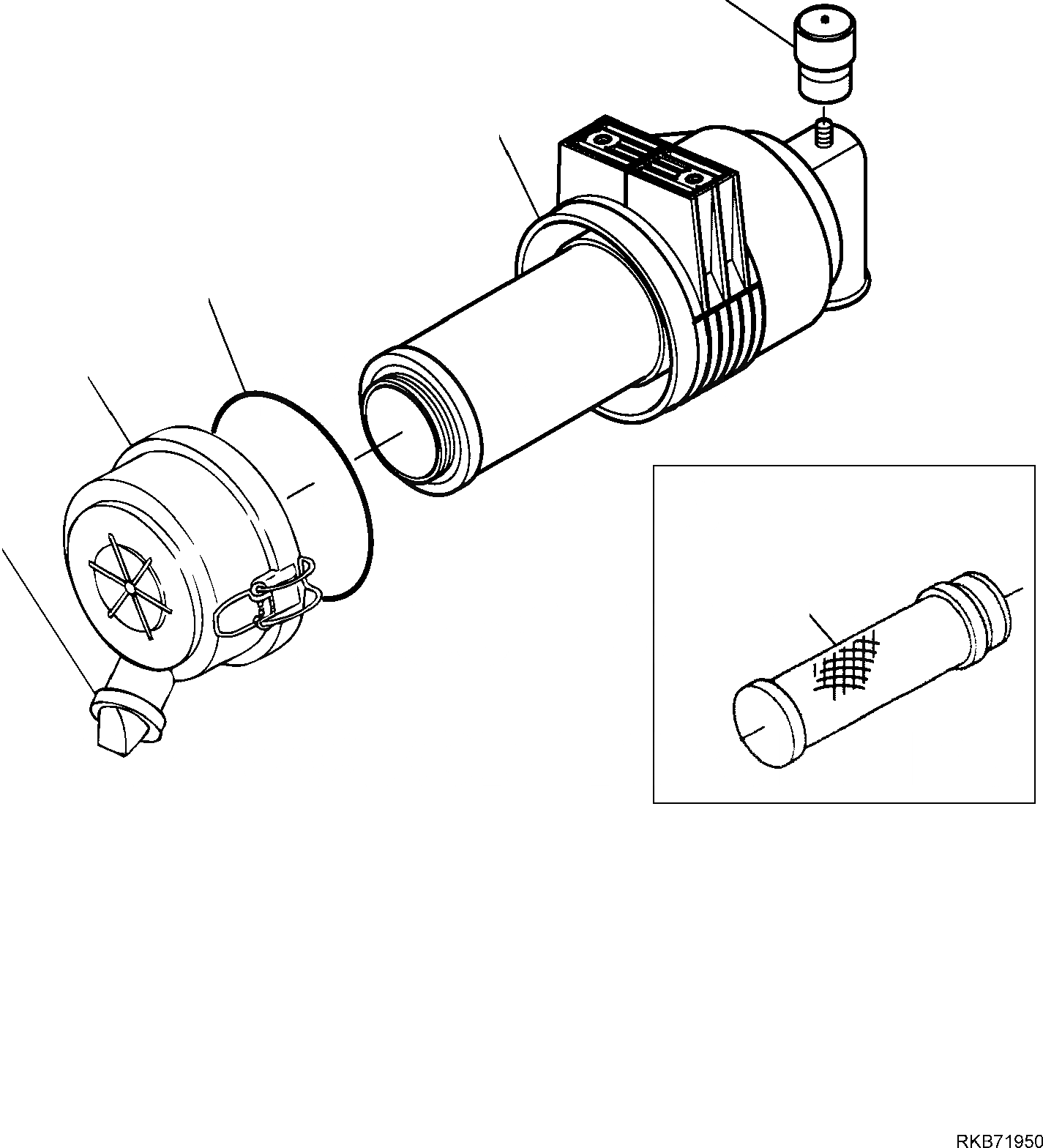 RKB71950