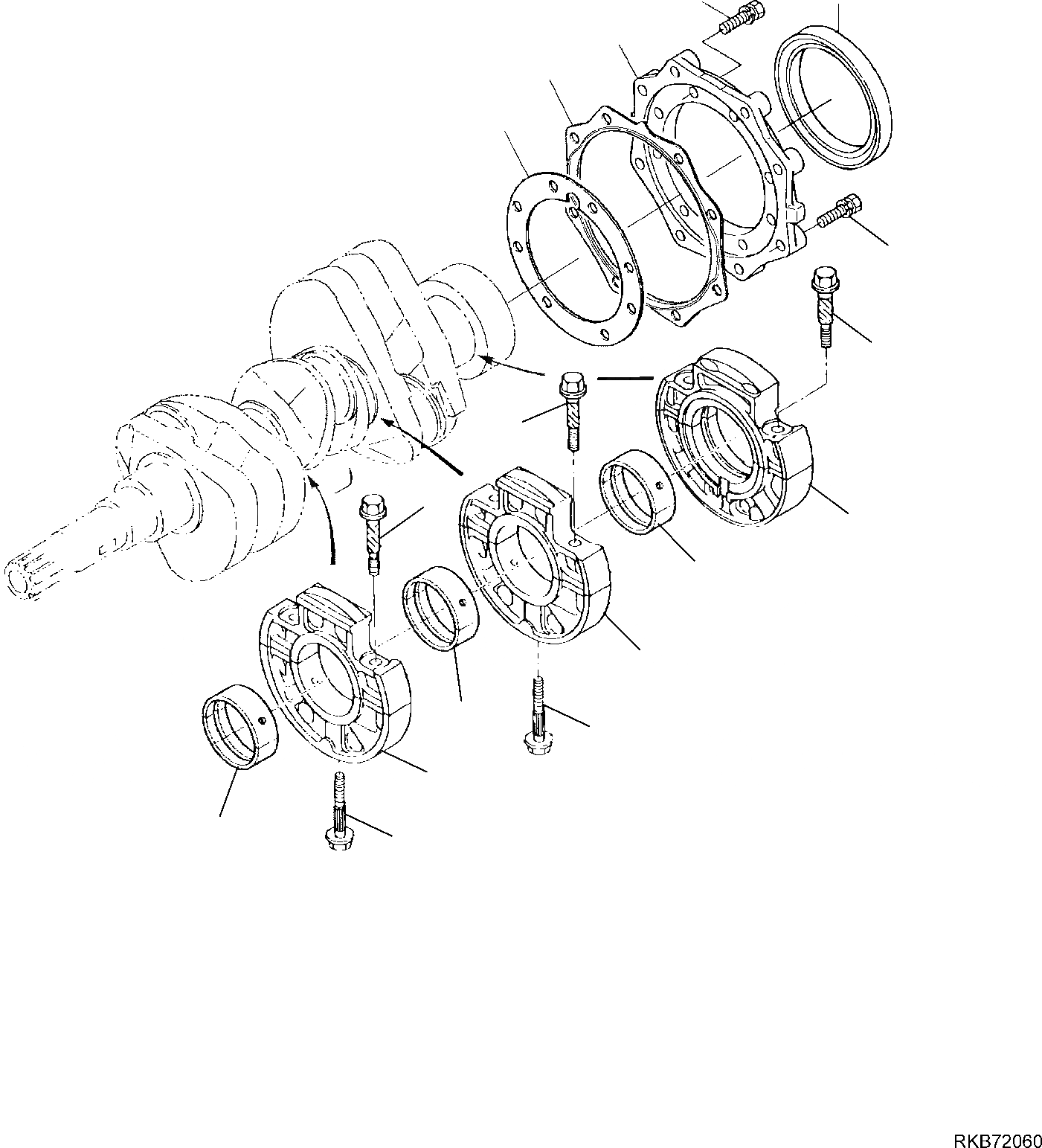 RKB72060