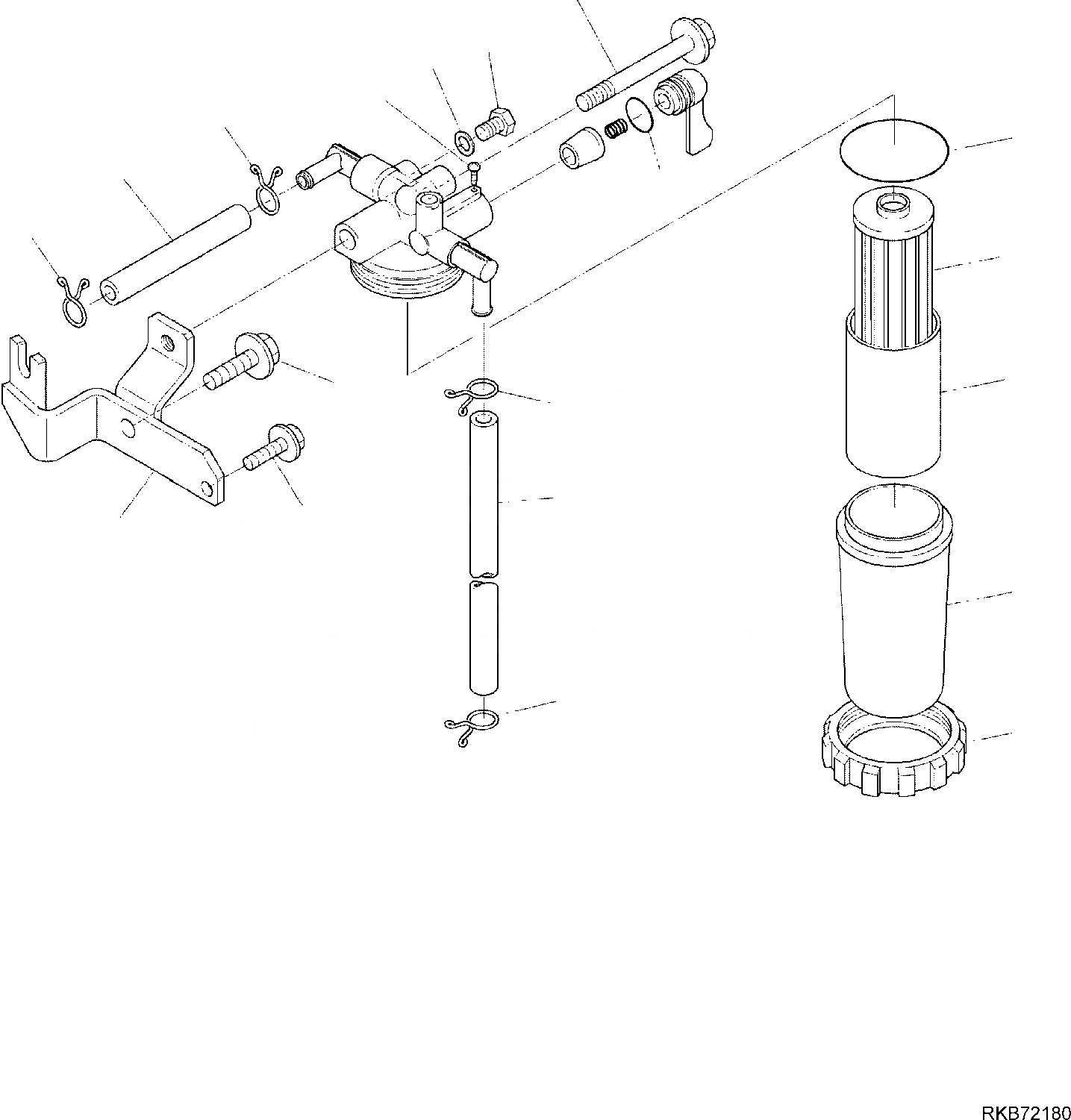 RKB72180