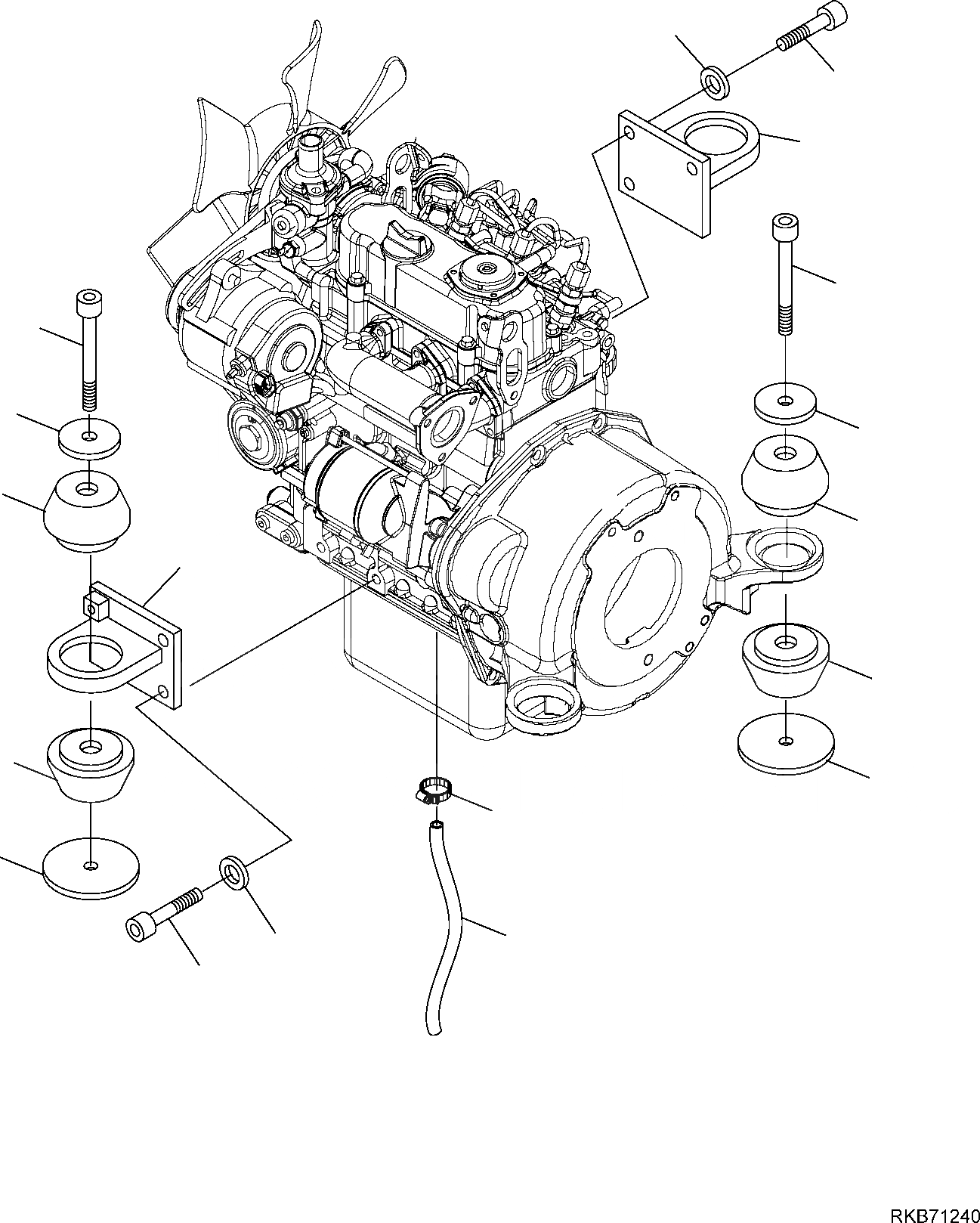 RKB71240