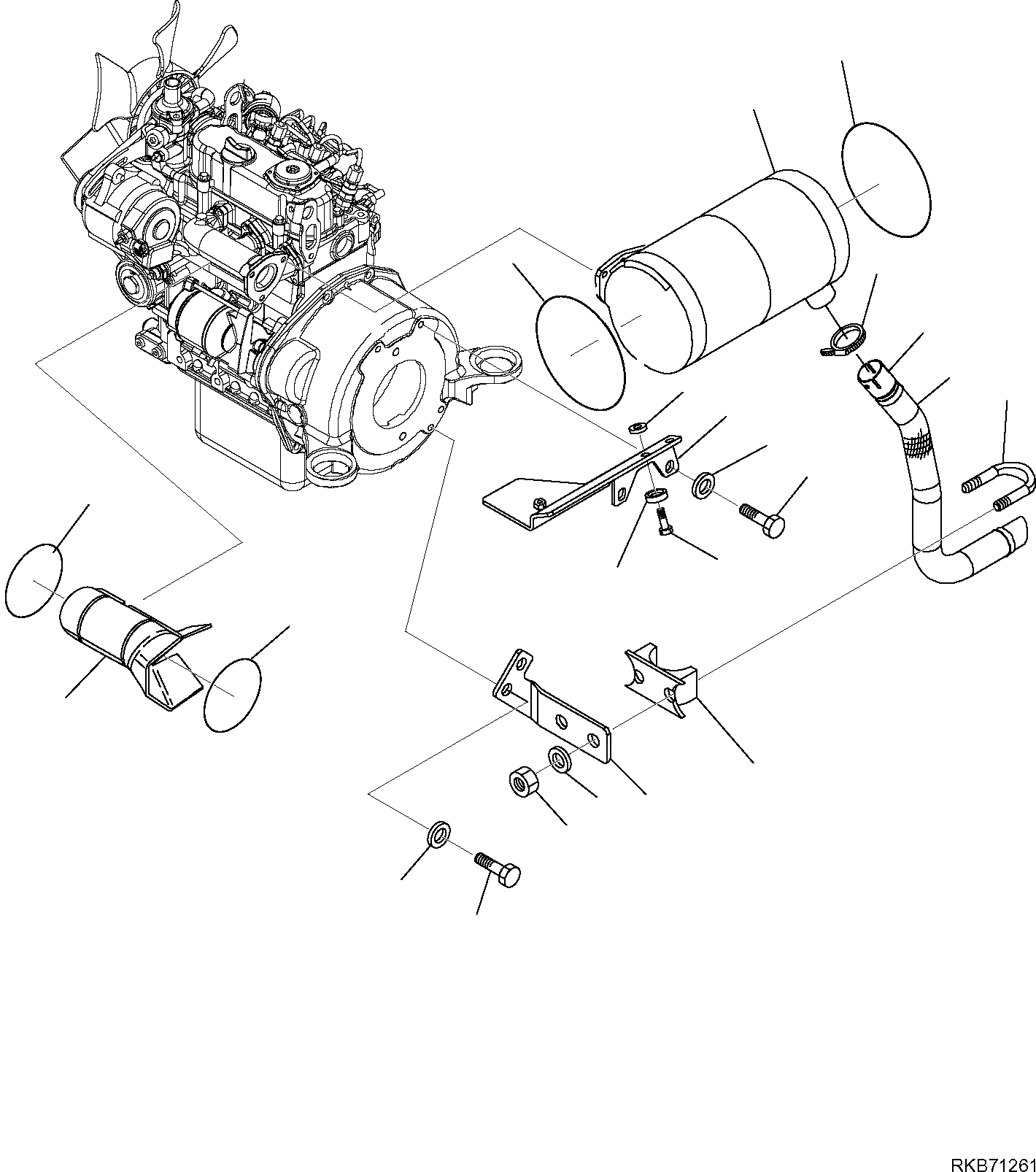 RKB71261