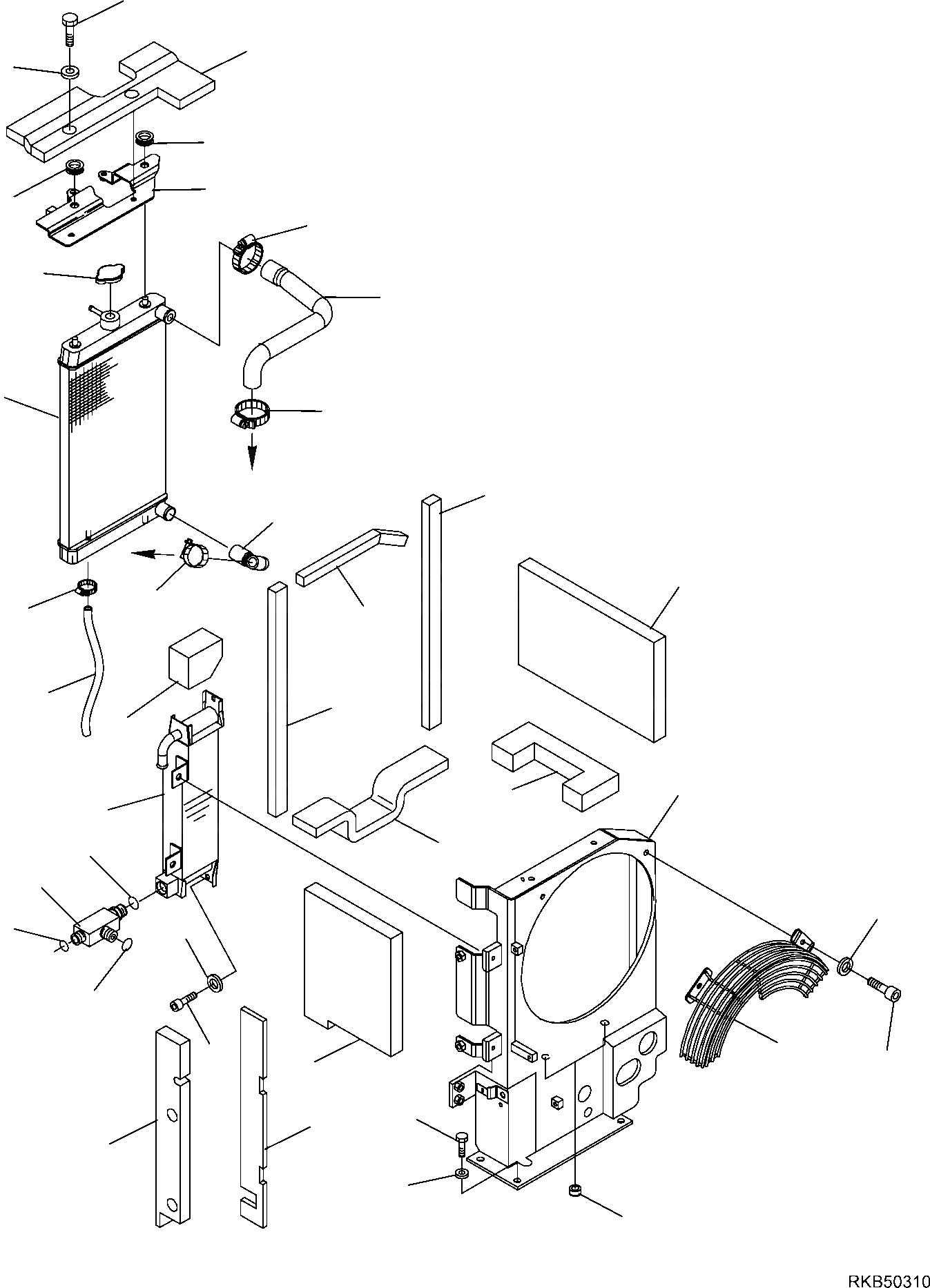 RKB50310