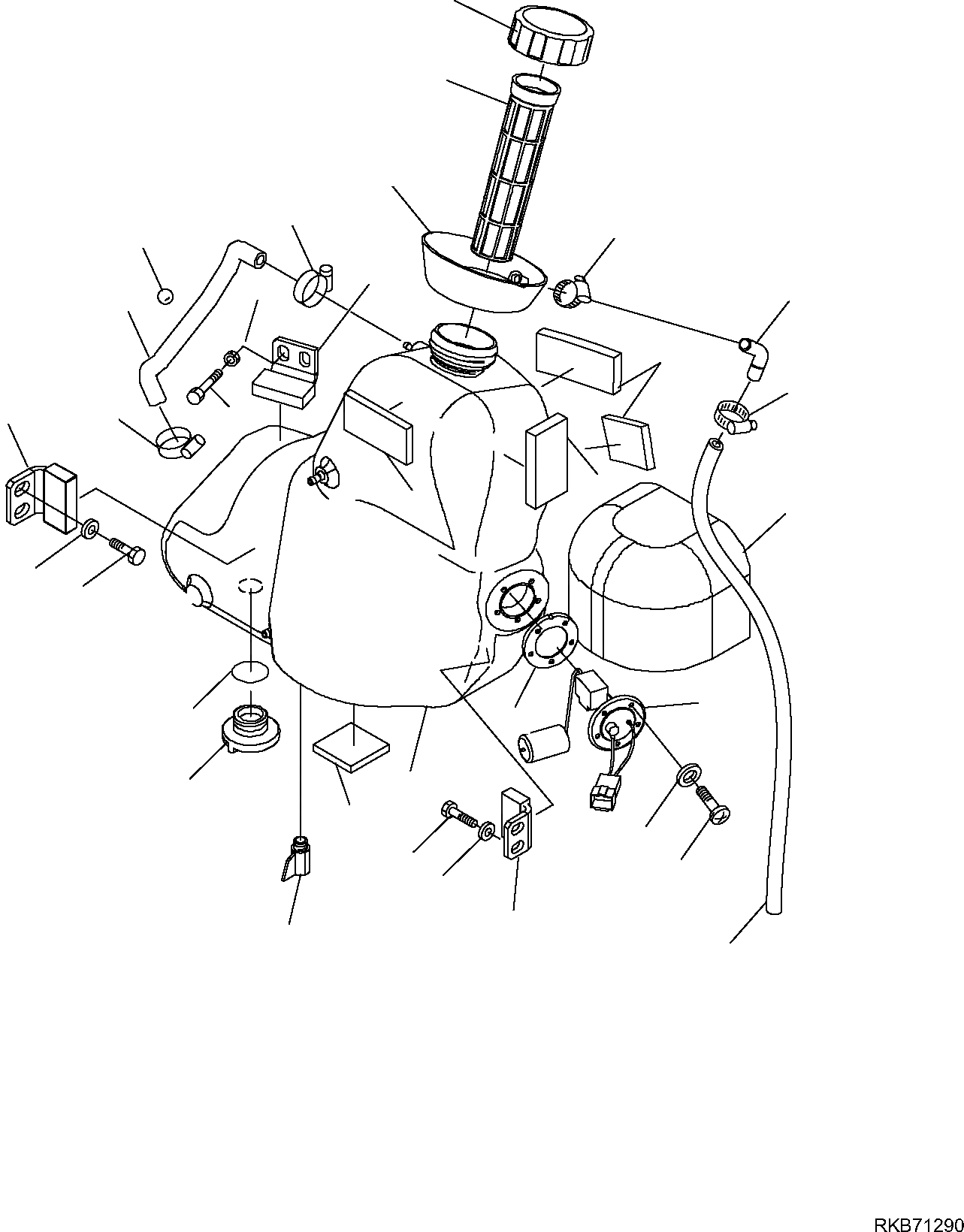 RKB71290