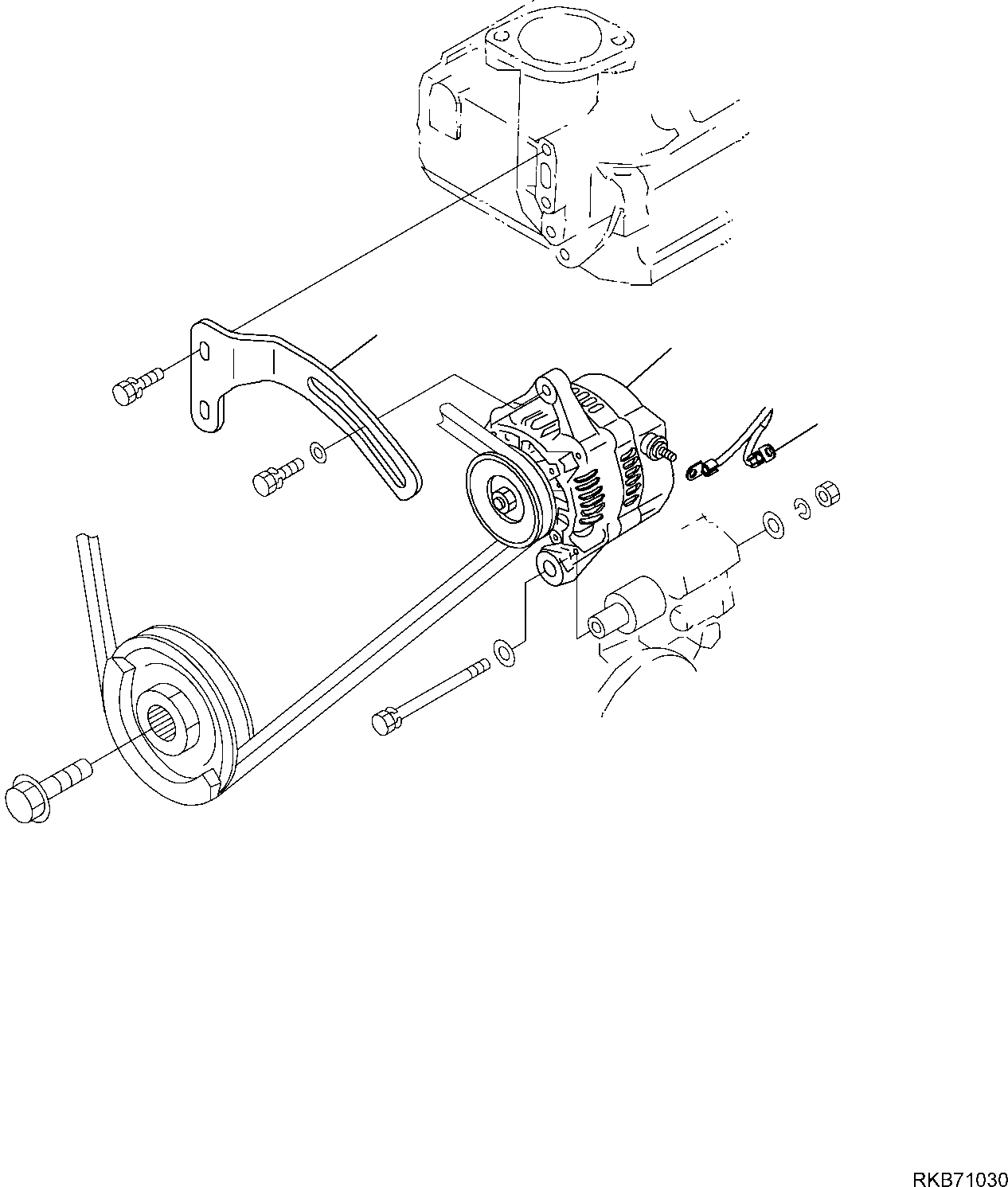 RKB71030