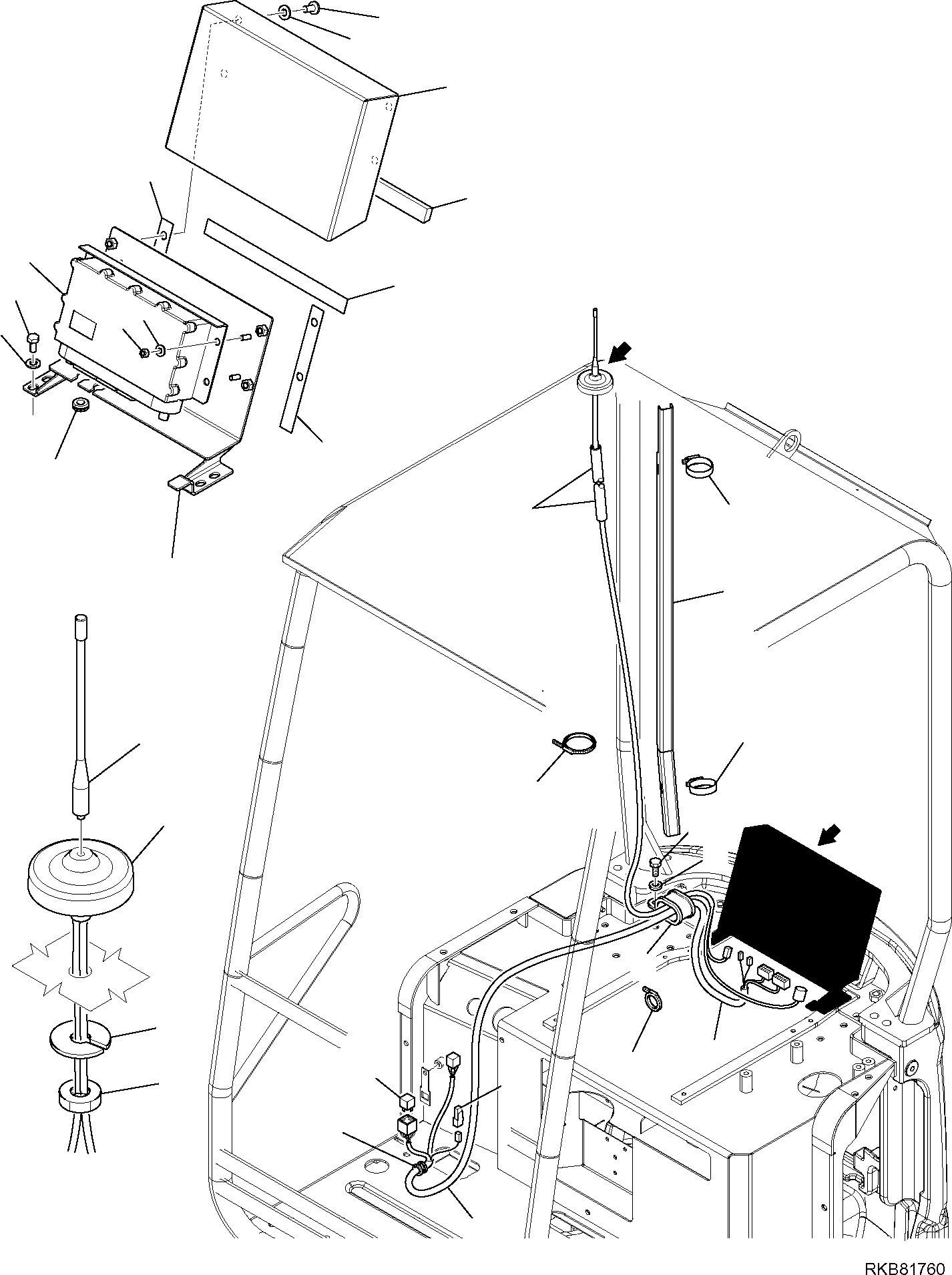 RKB81760