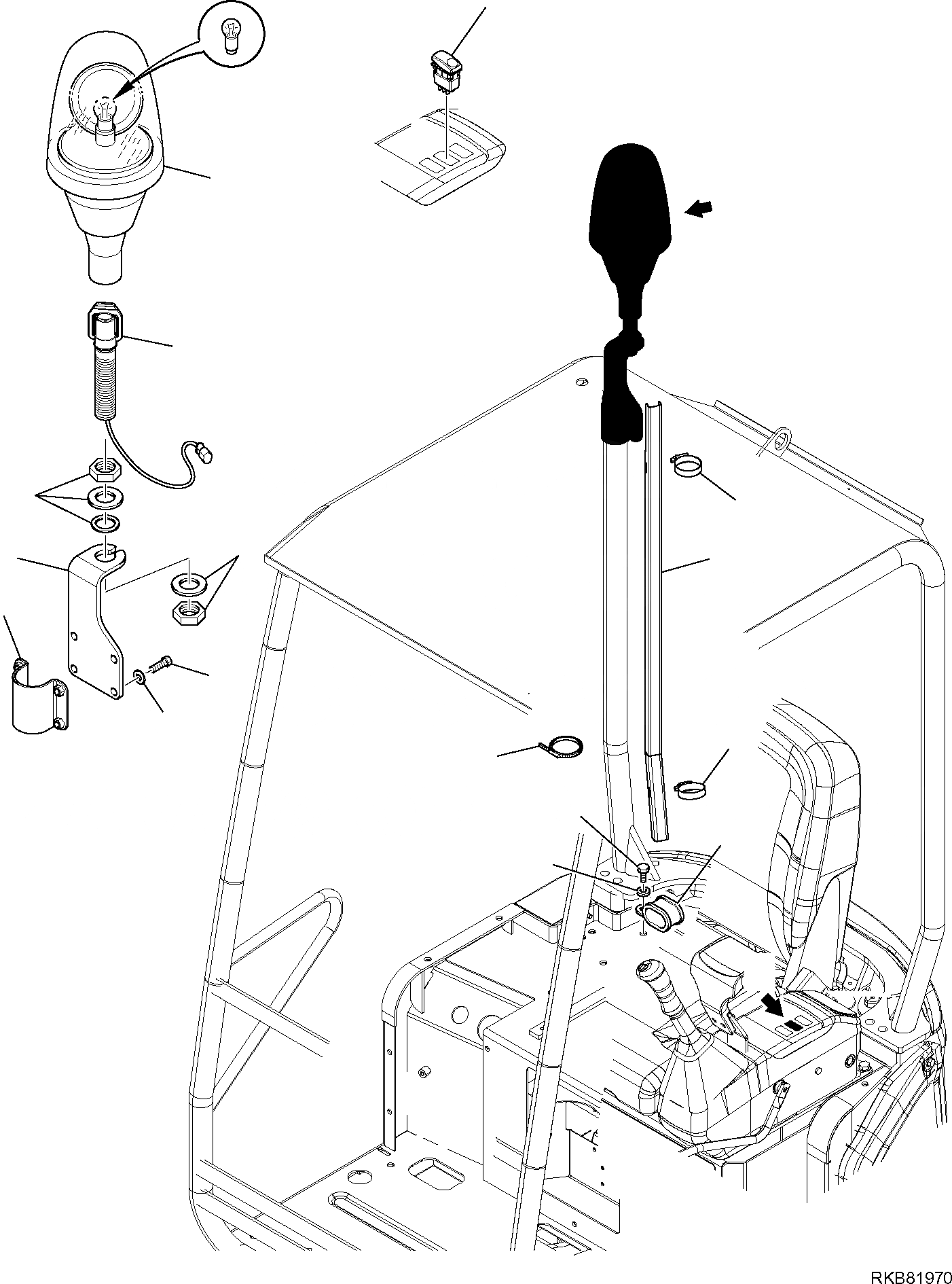 RKB81970