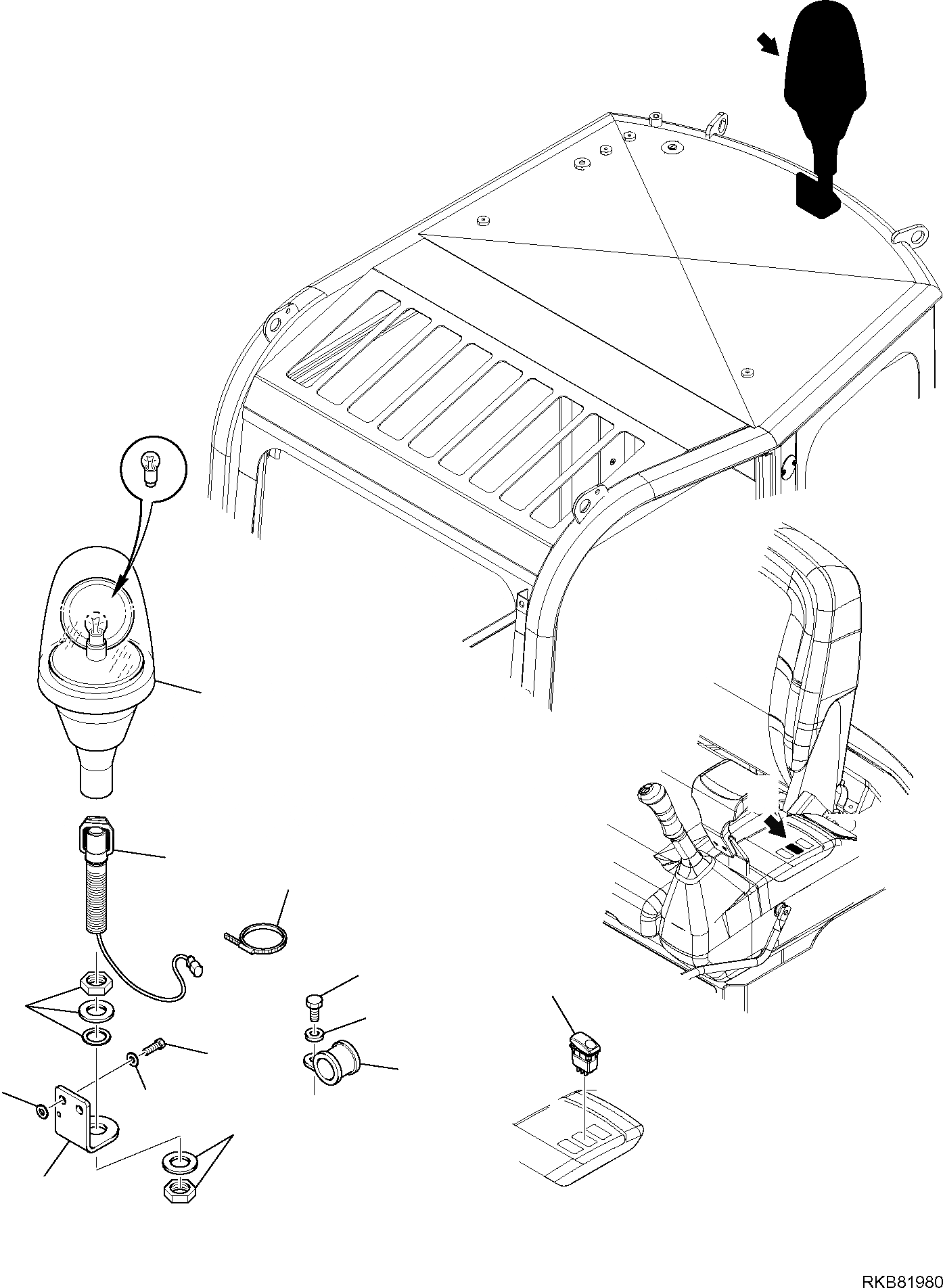 RKB81980