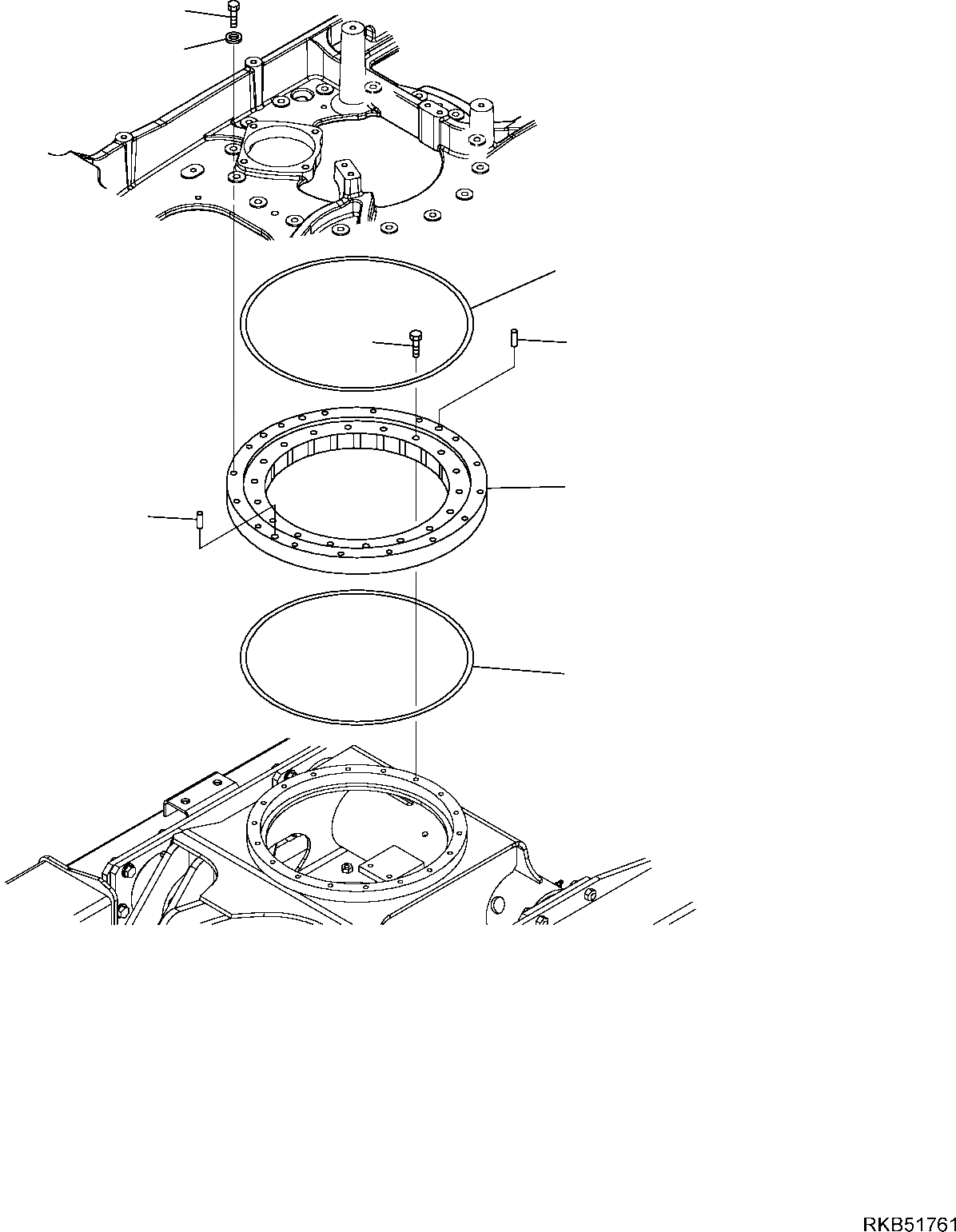 RKB51761