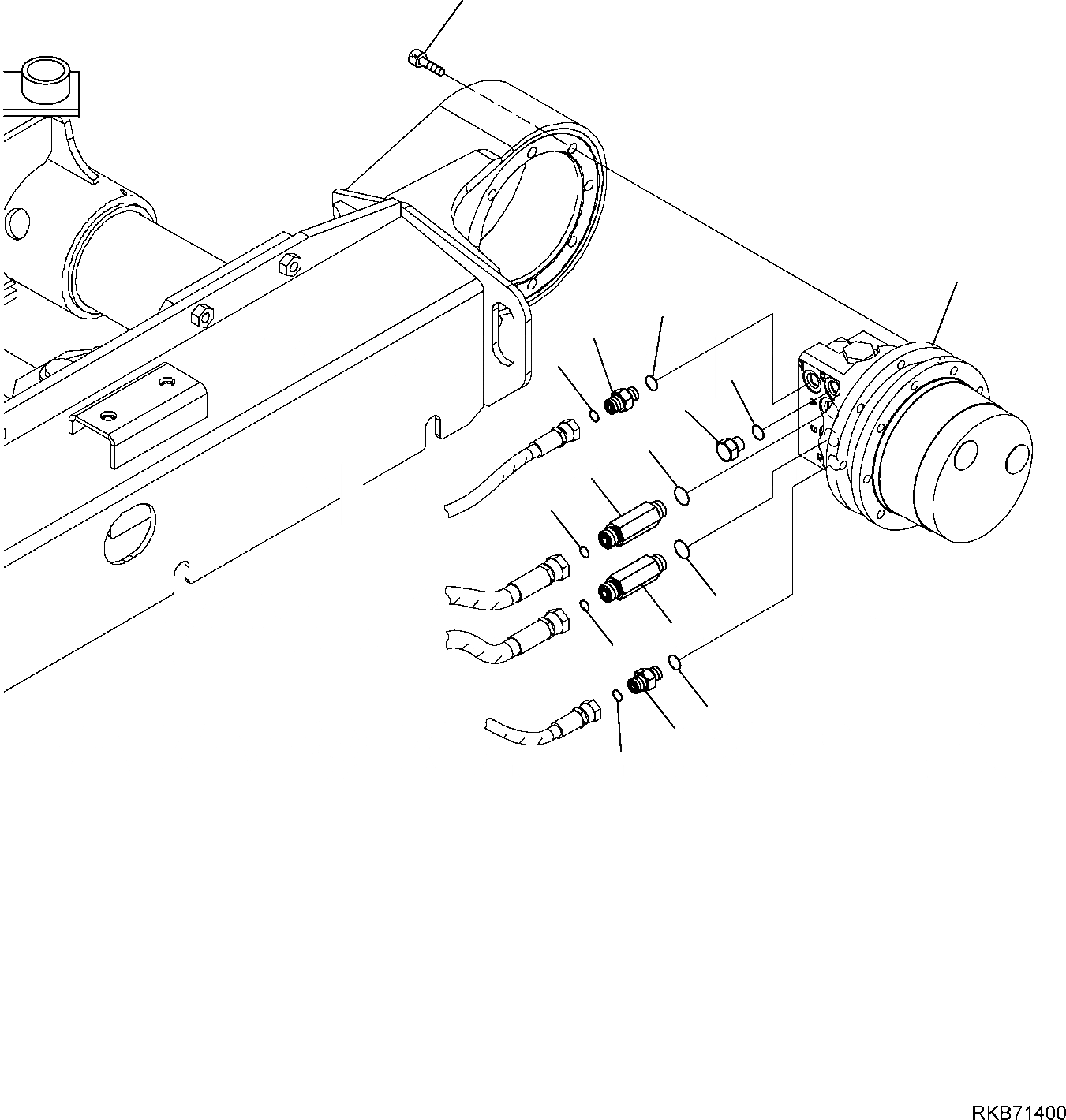 RKB71400