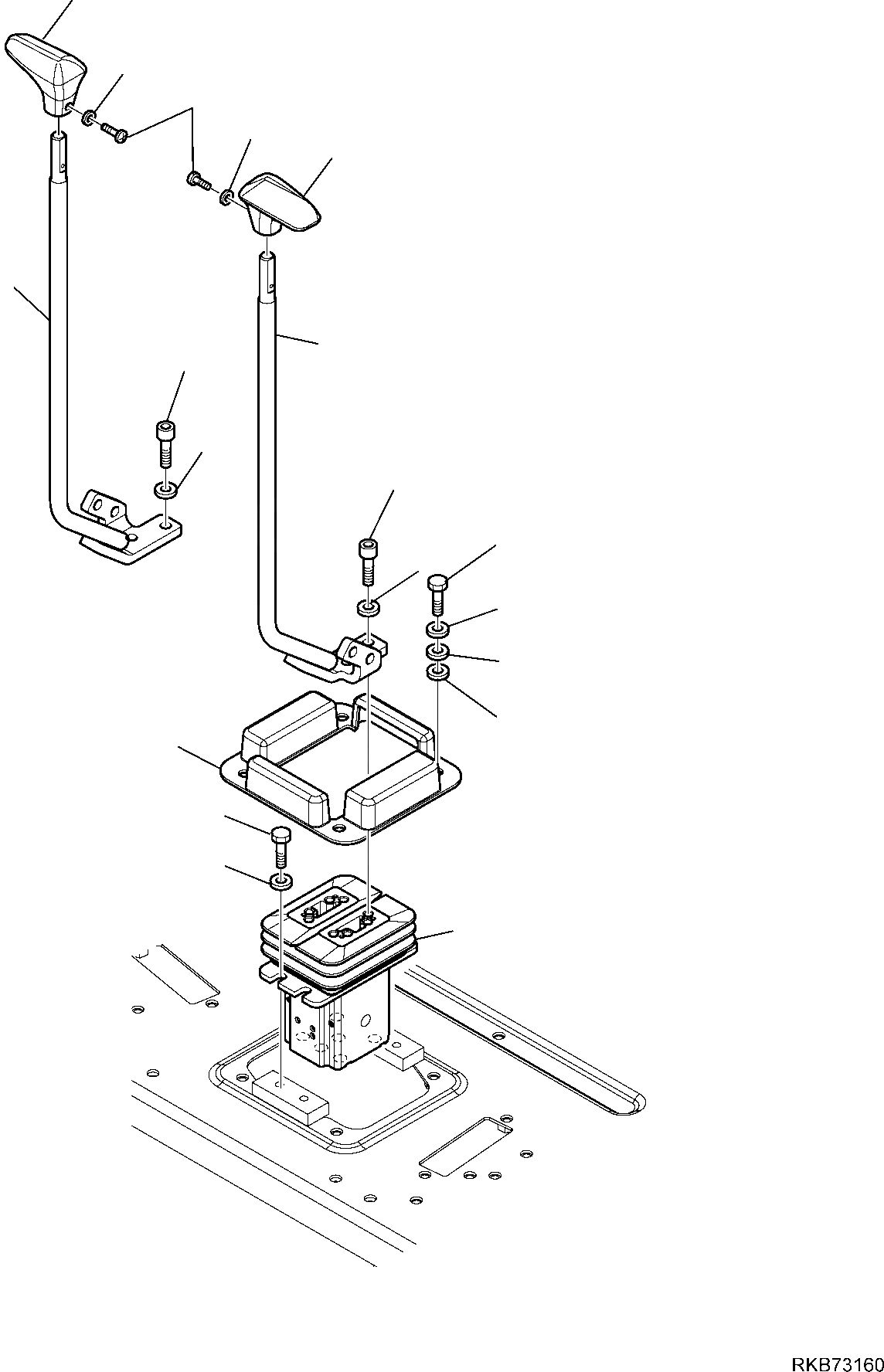 RKB73160