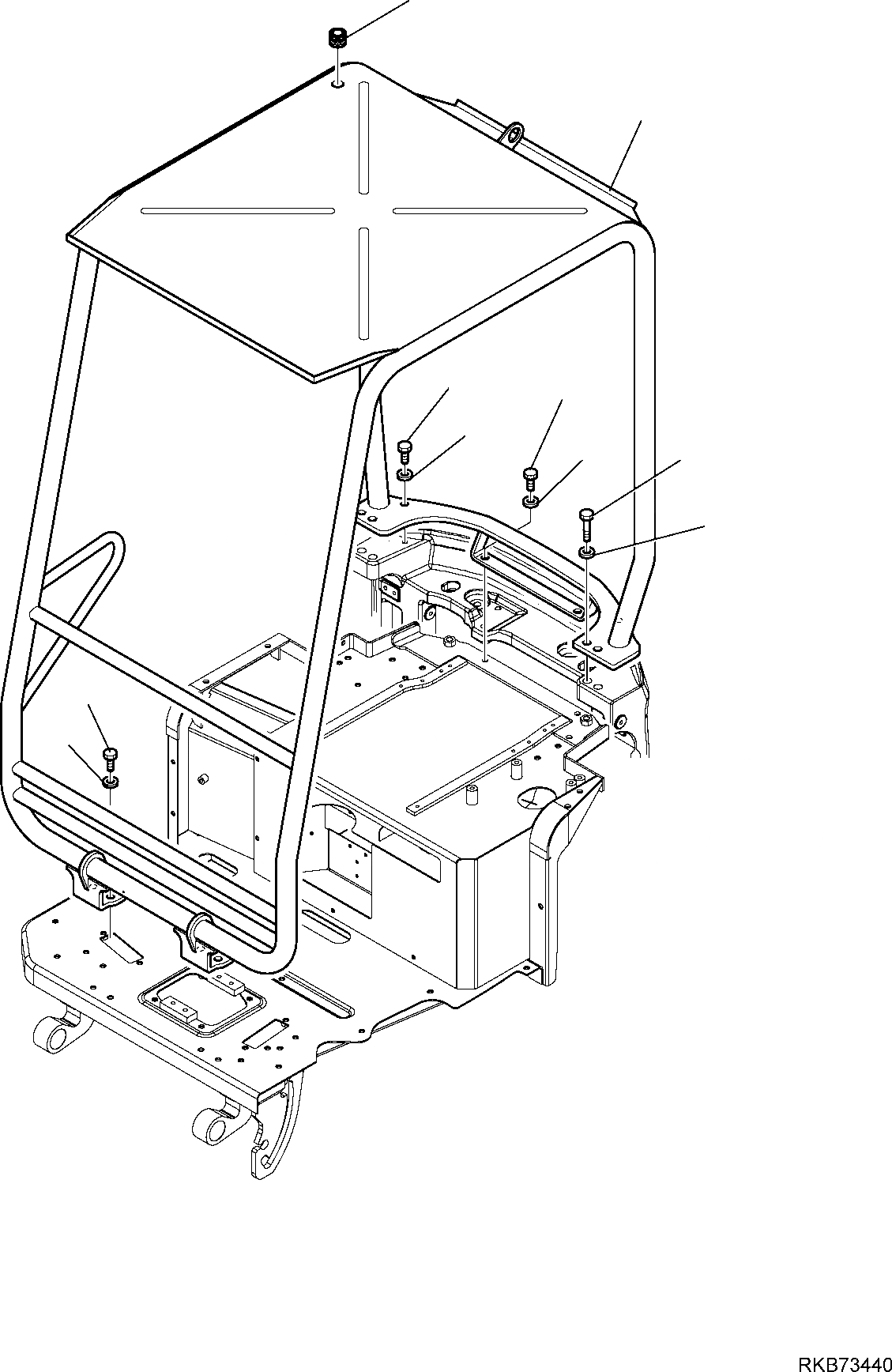 RKB73440