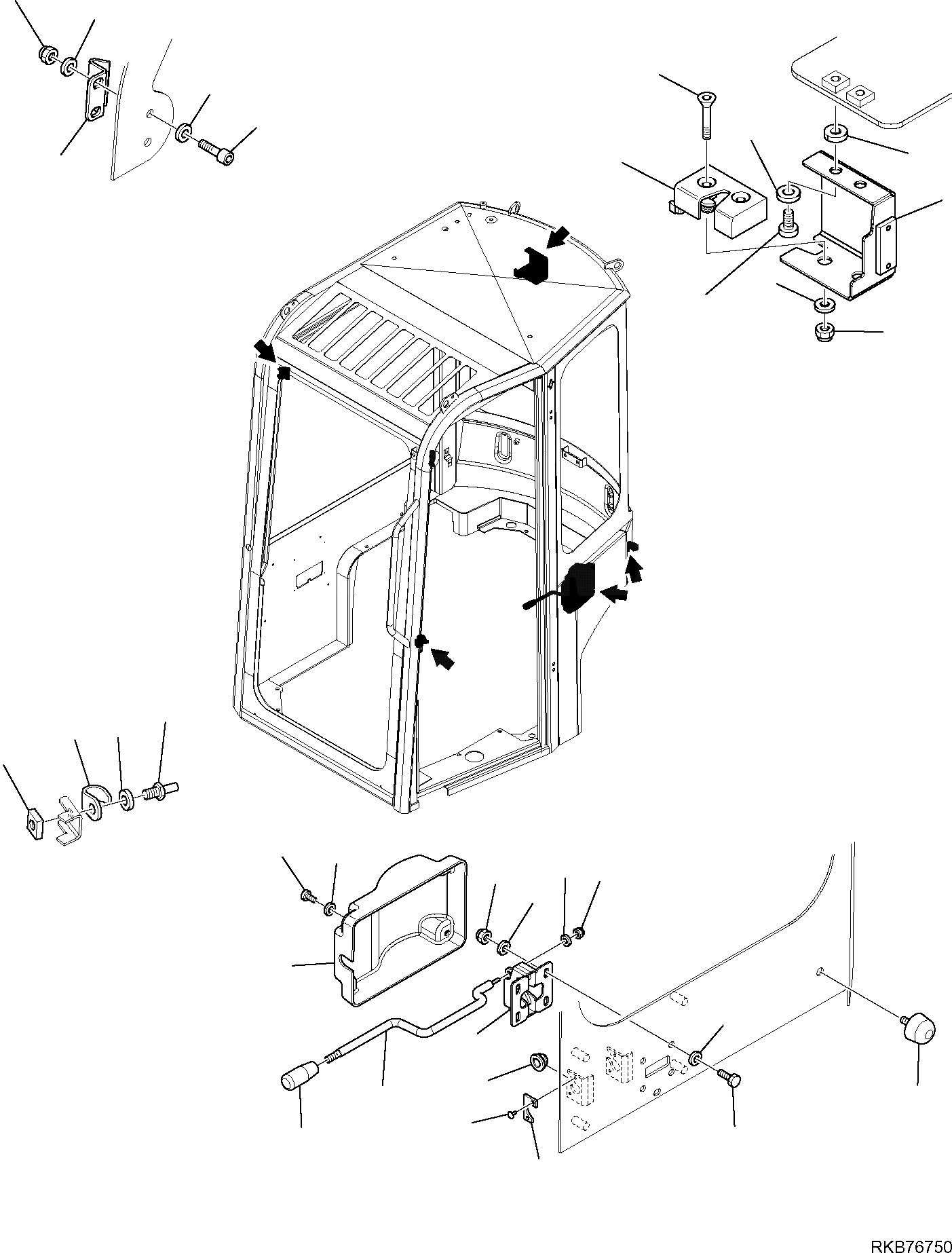 RKB76750