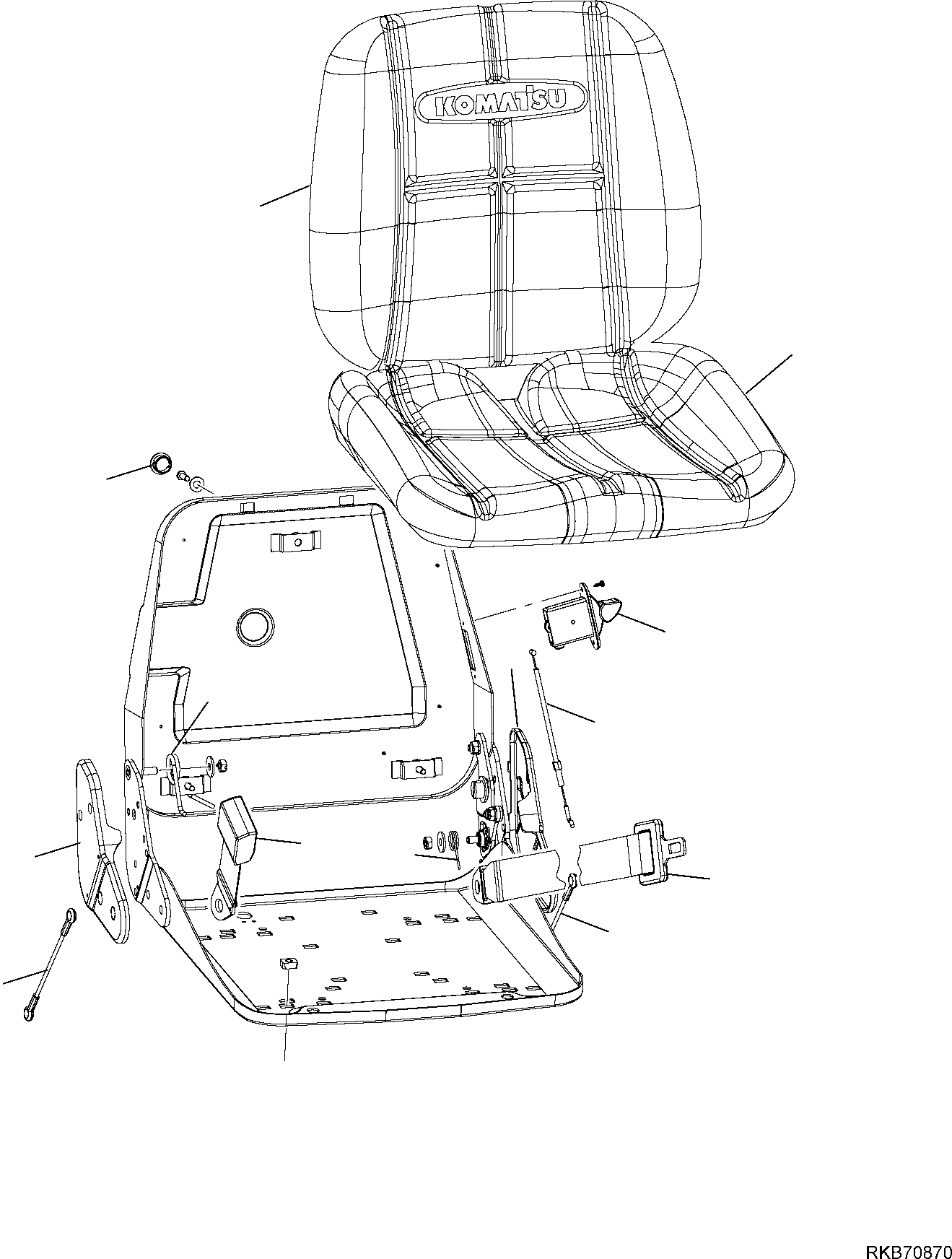 KOMATSU

RKB70870