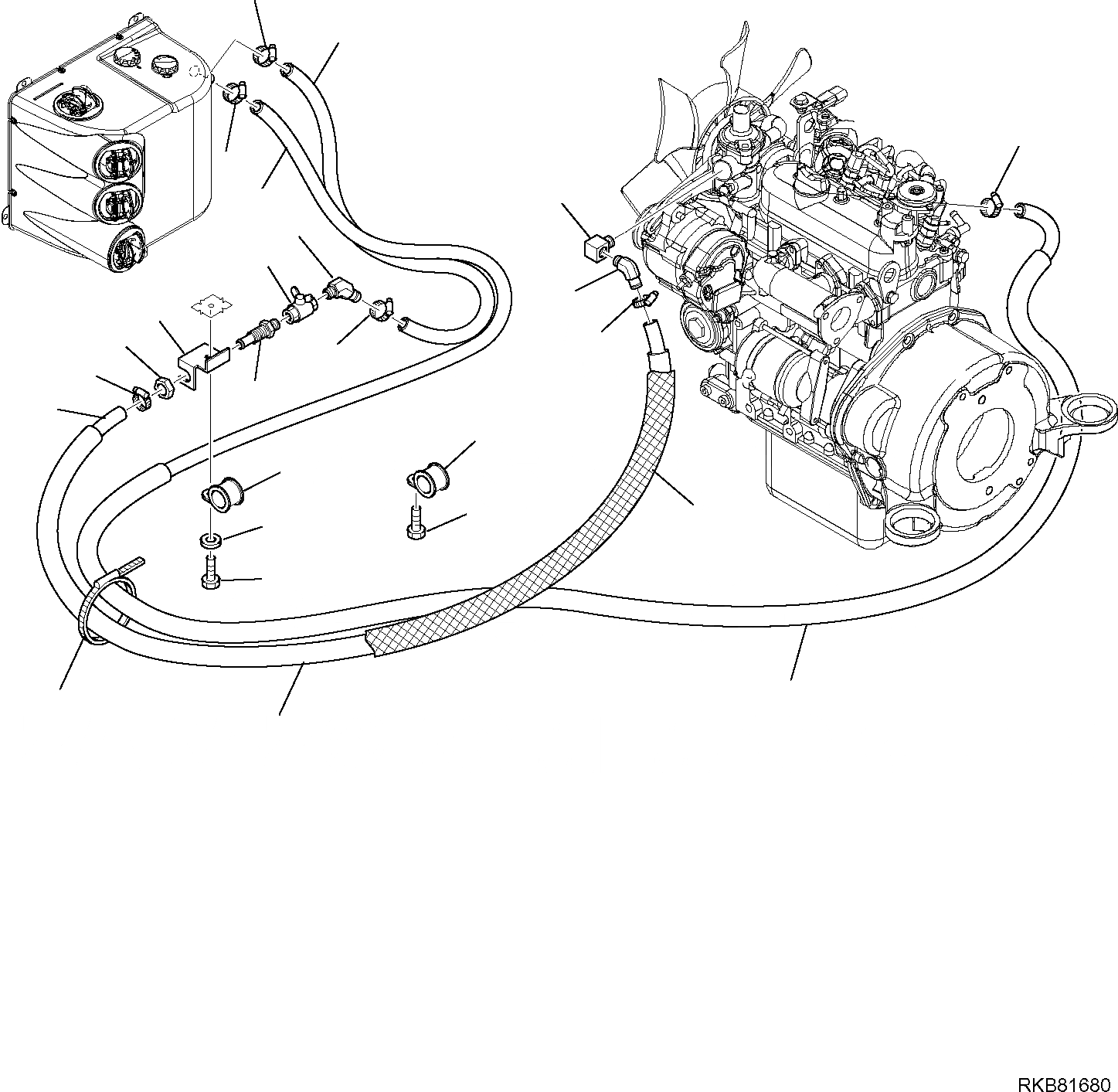 RKB81680