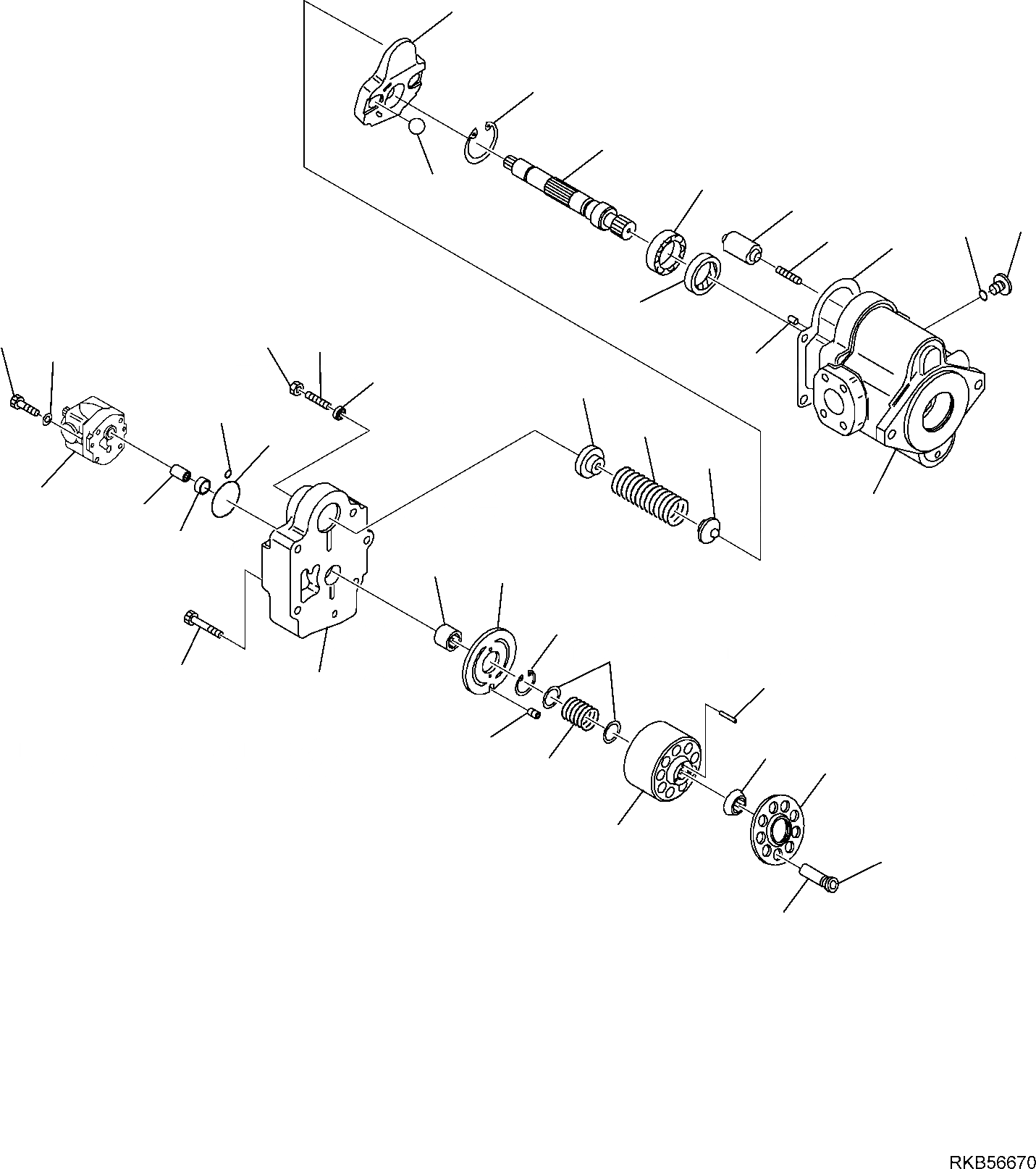 RKB56670