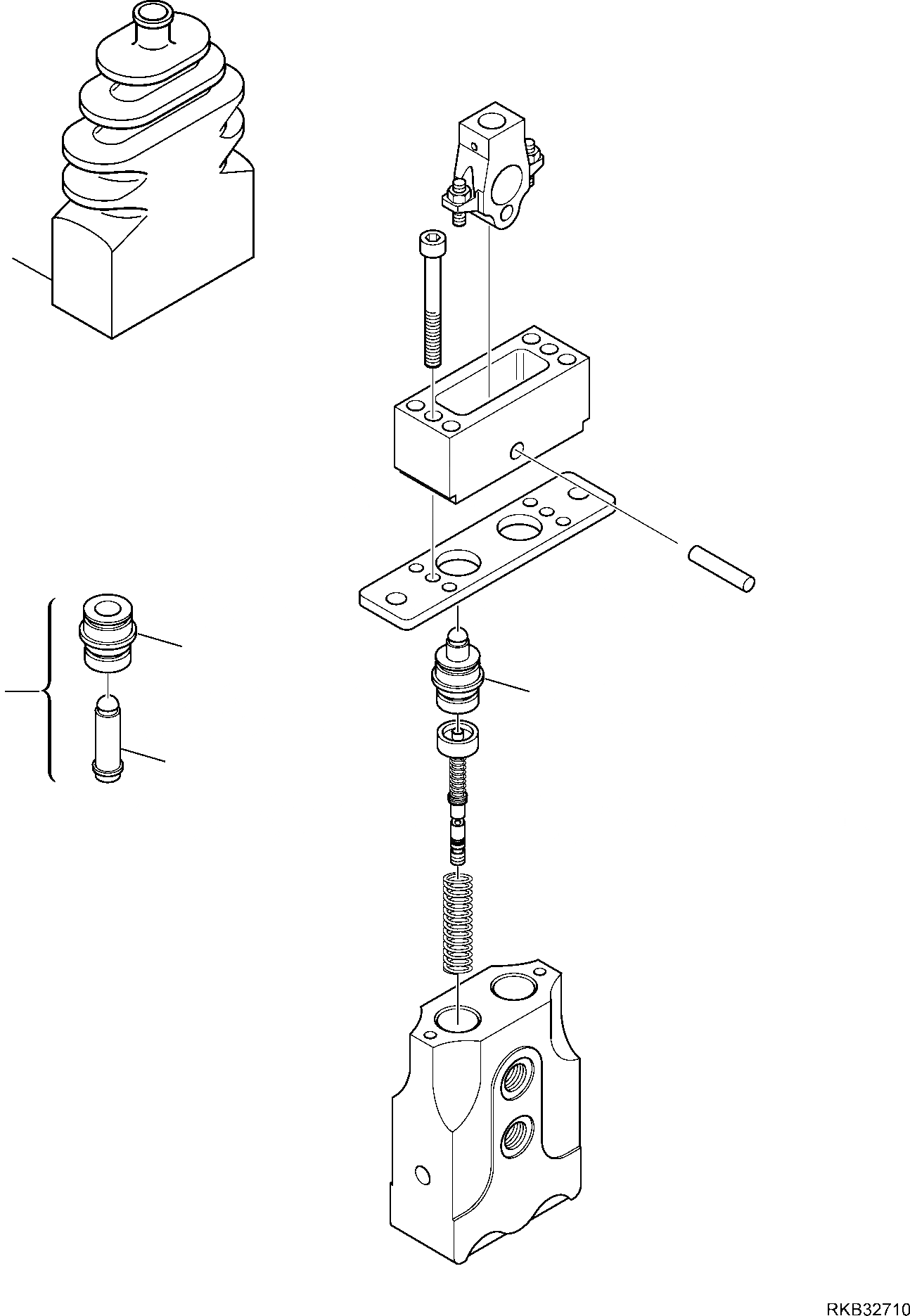 RKB32710