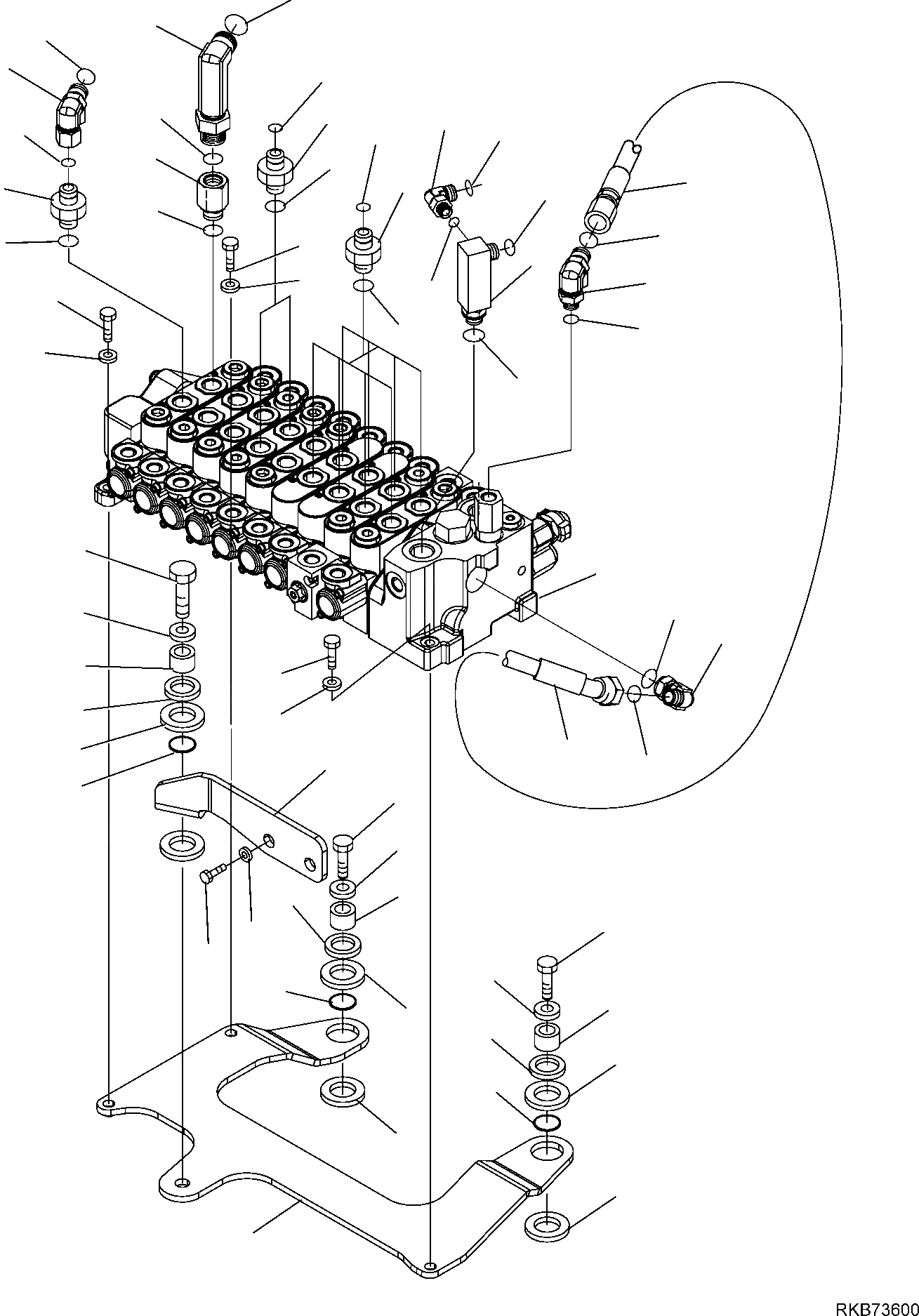 RKB73600