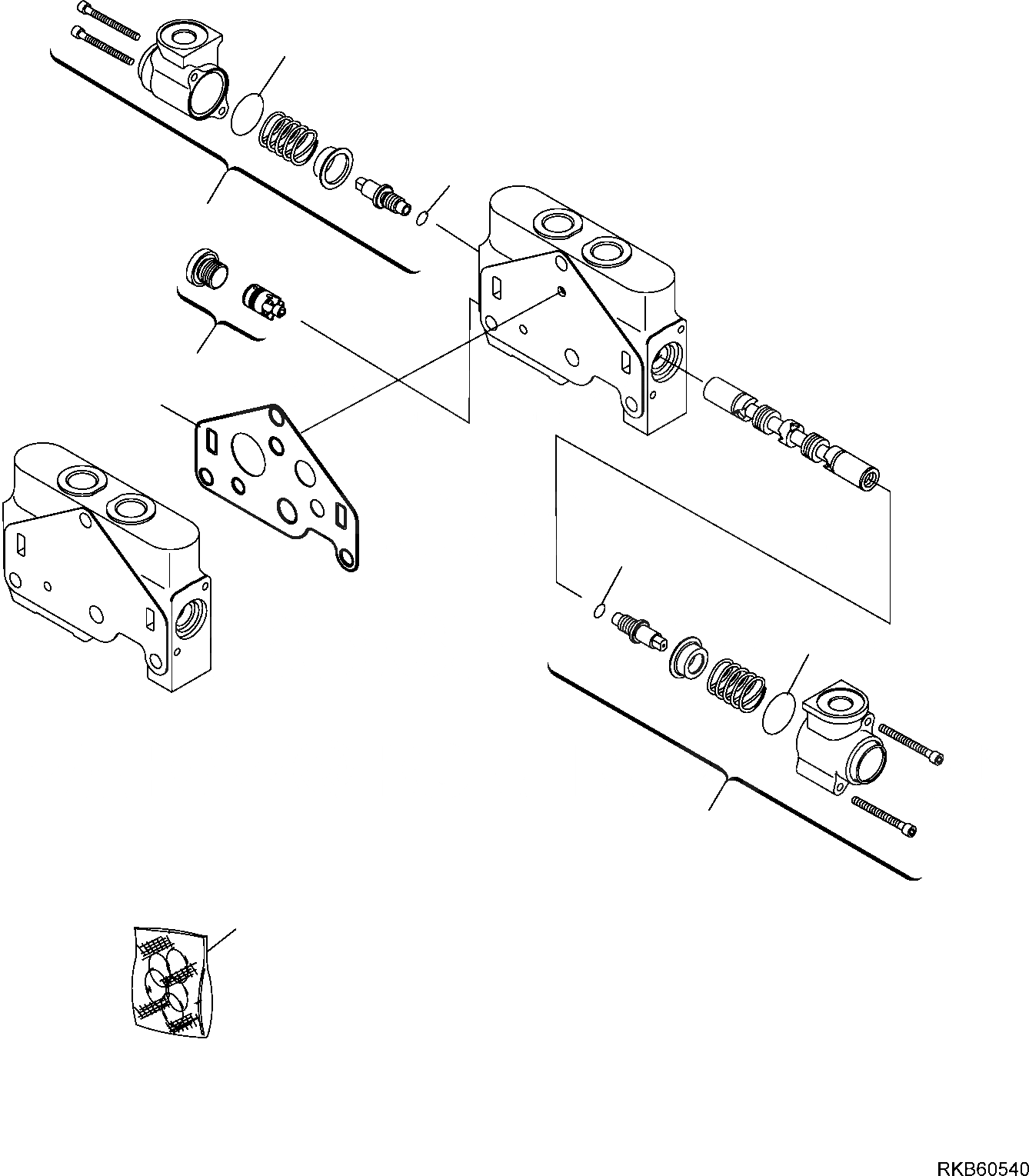 RKB60540