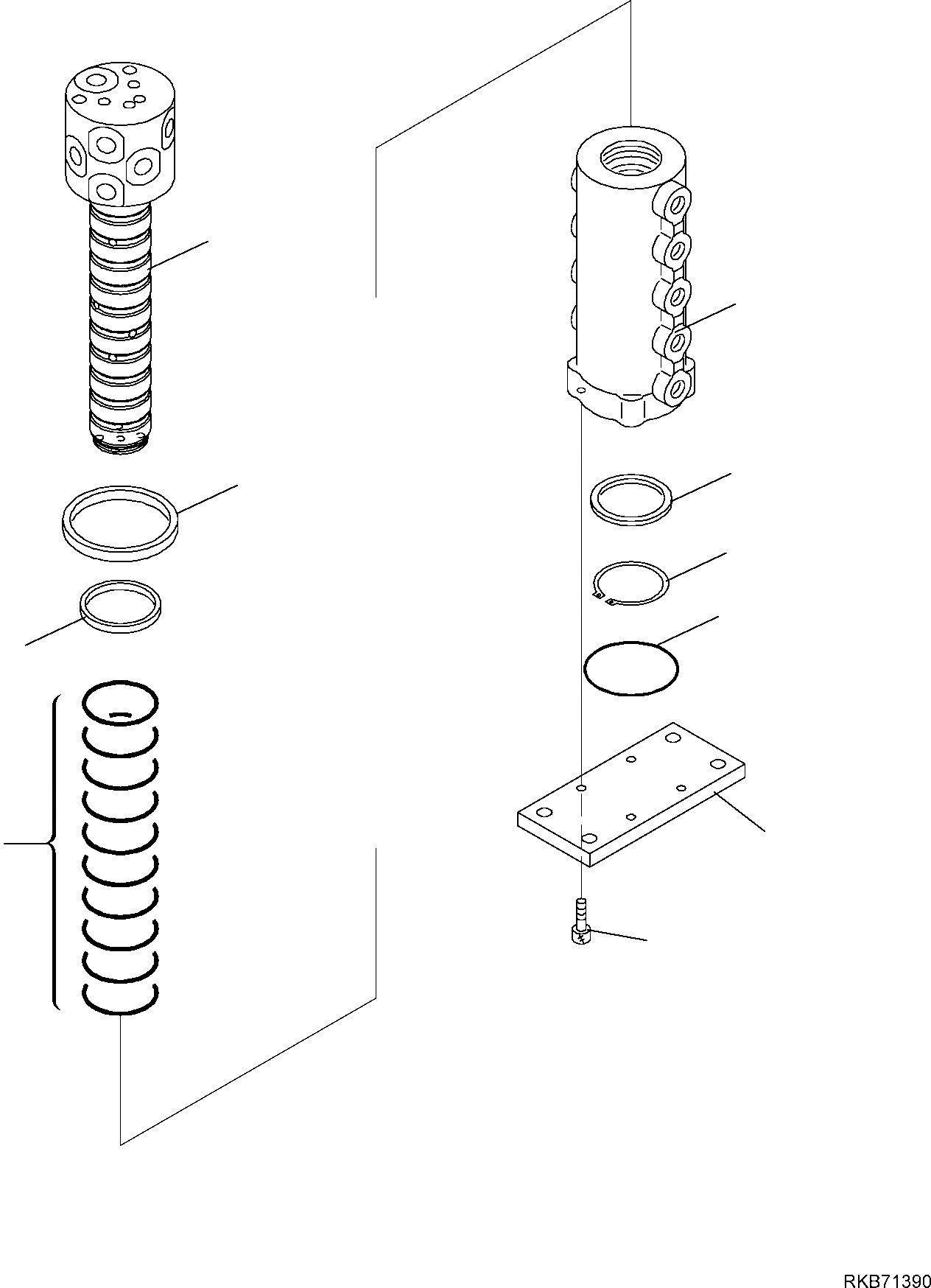 RKB71390