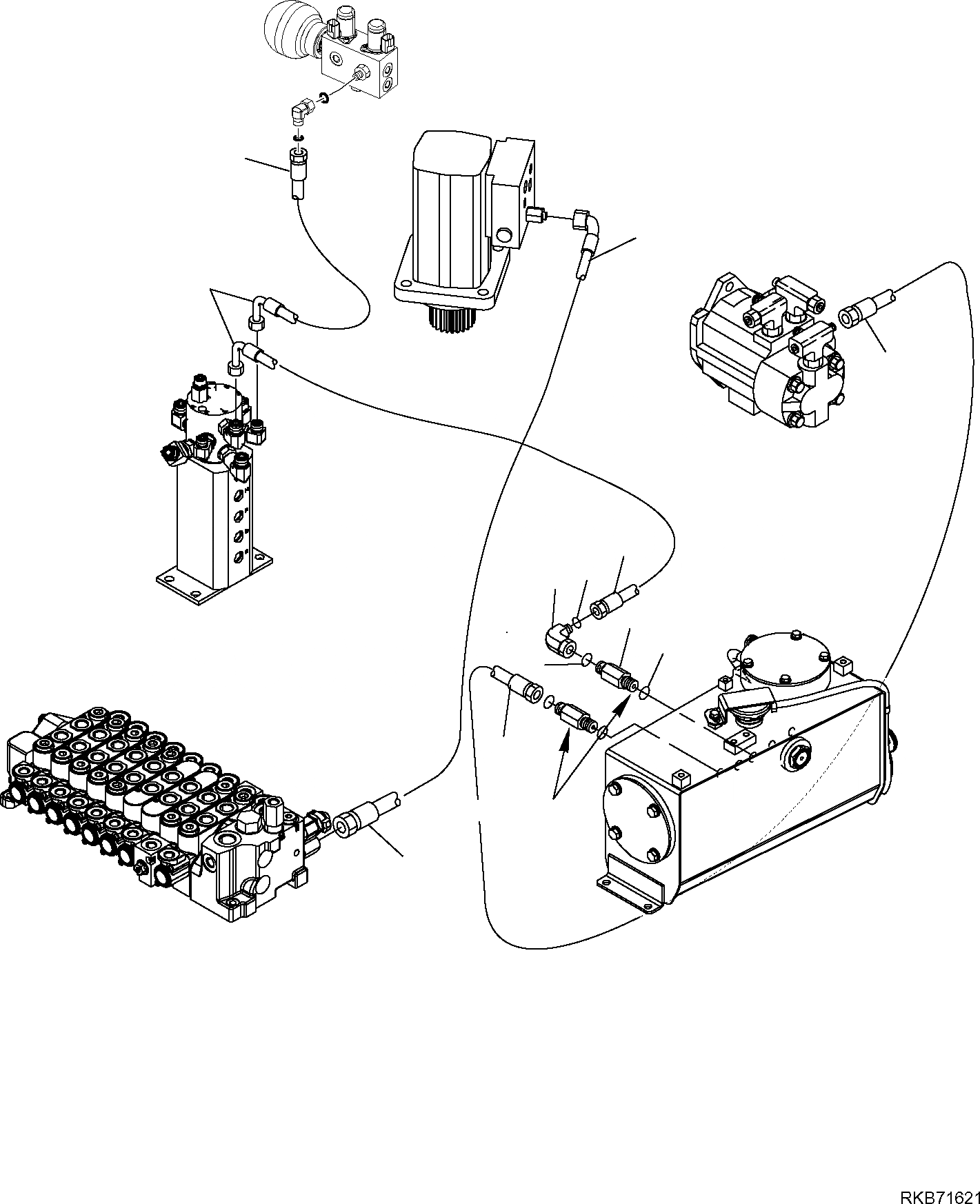 RKB71621