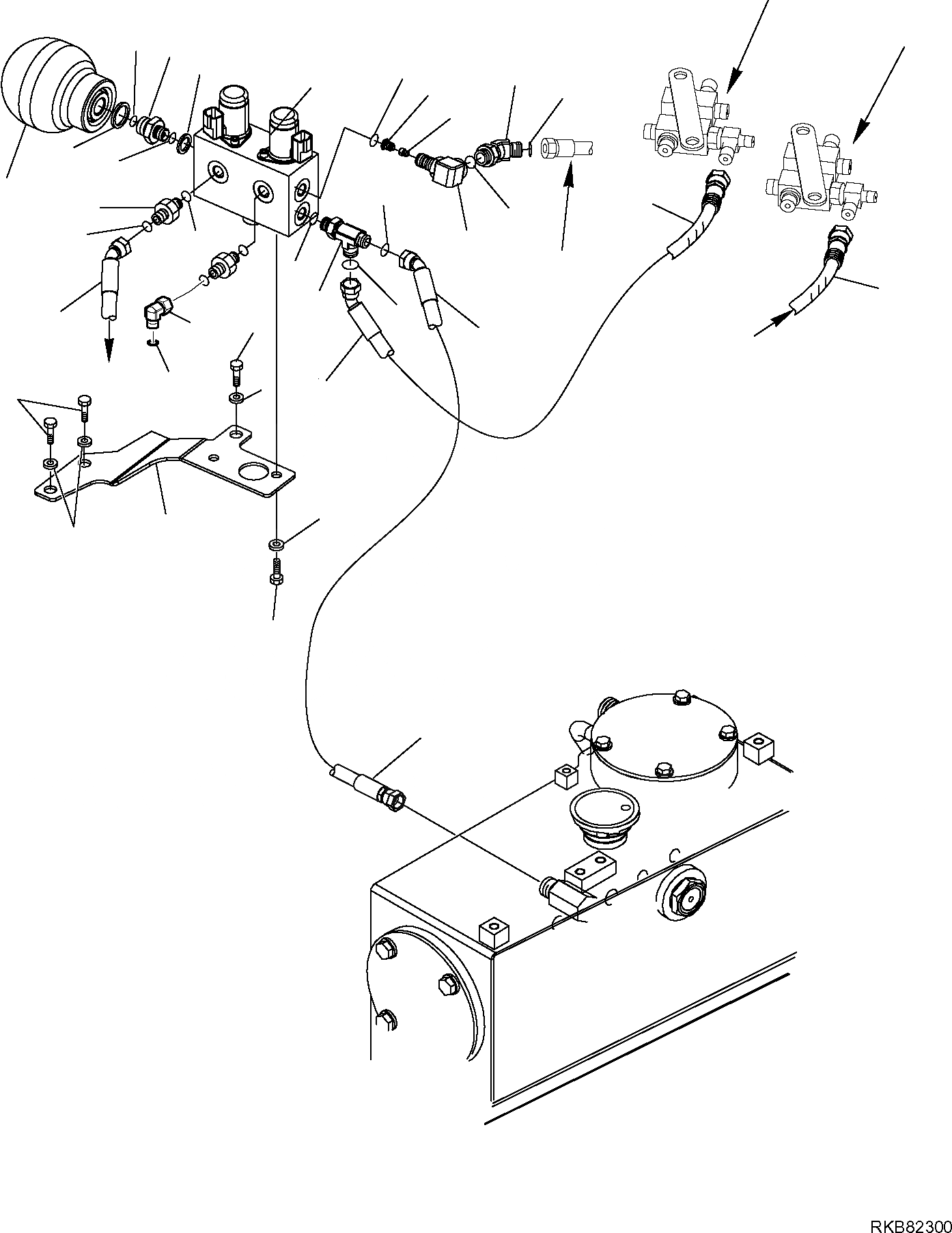 RKB82300