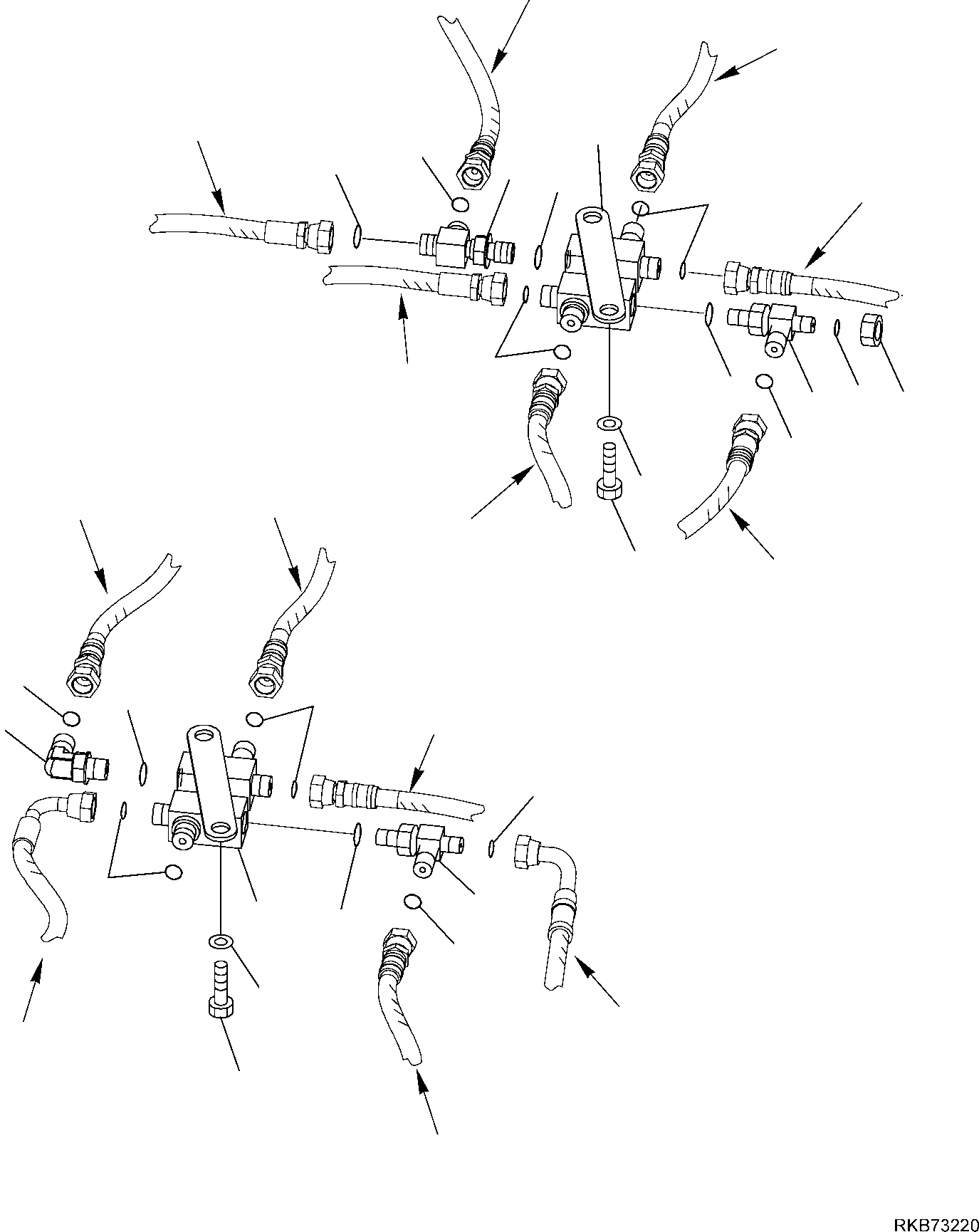 RKB73220