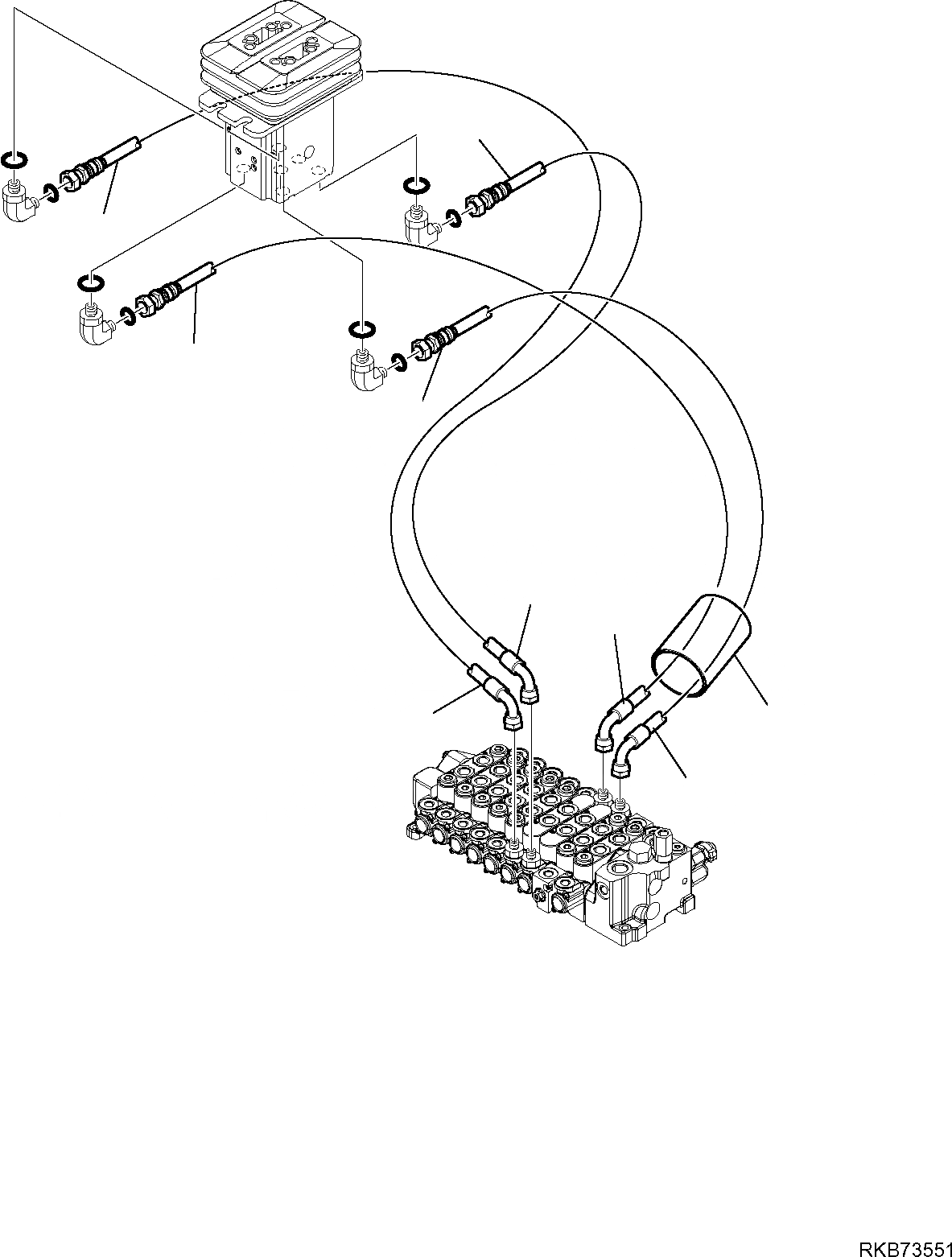 RKB73551