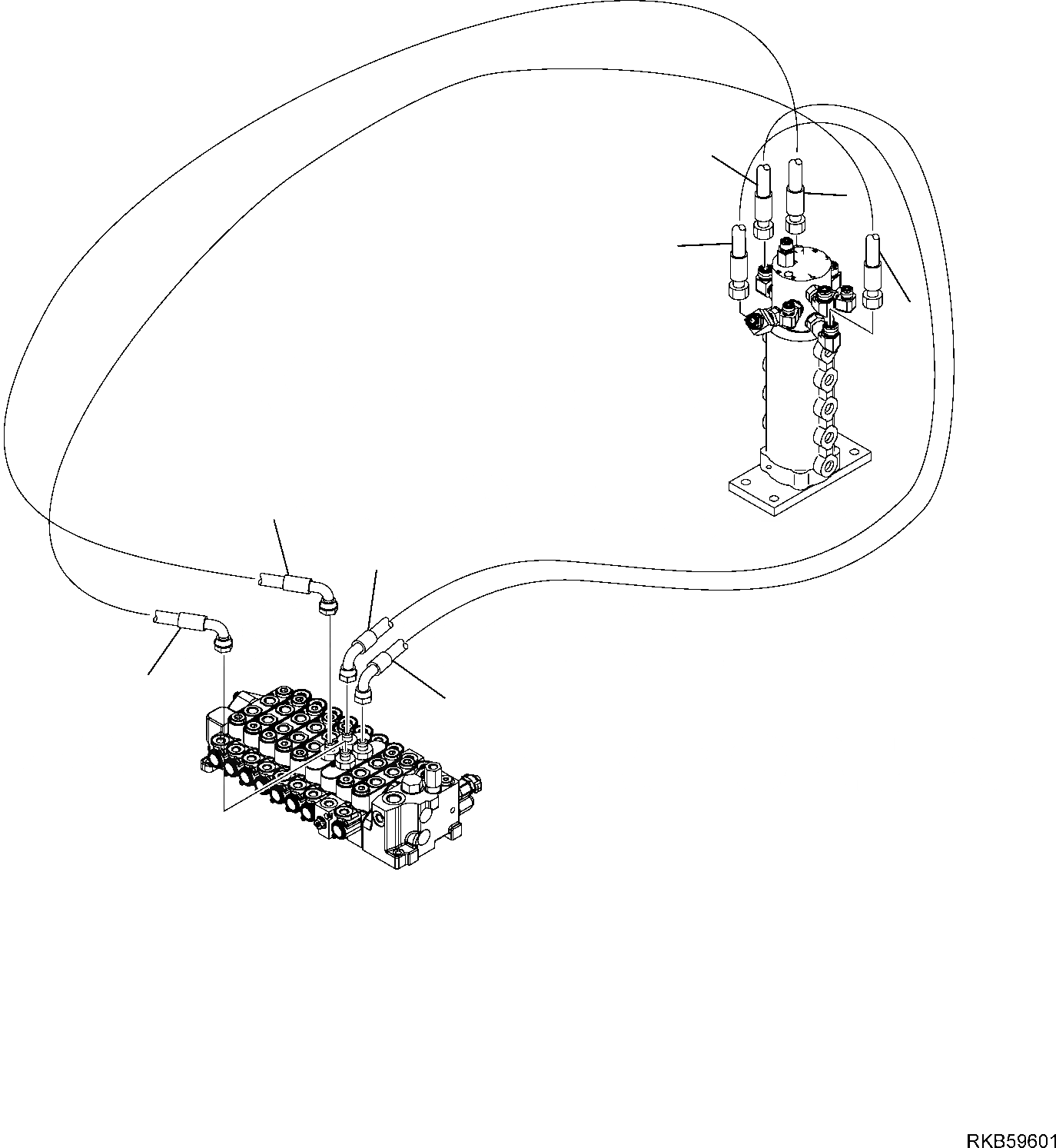 RKB59601