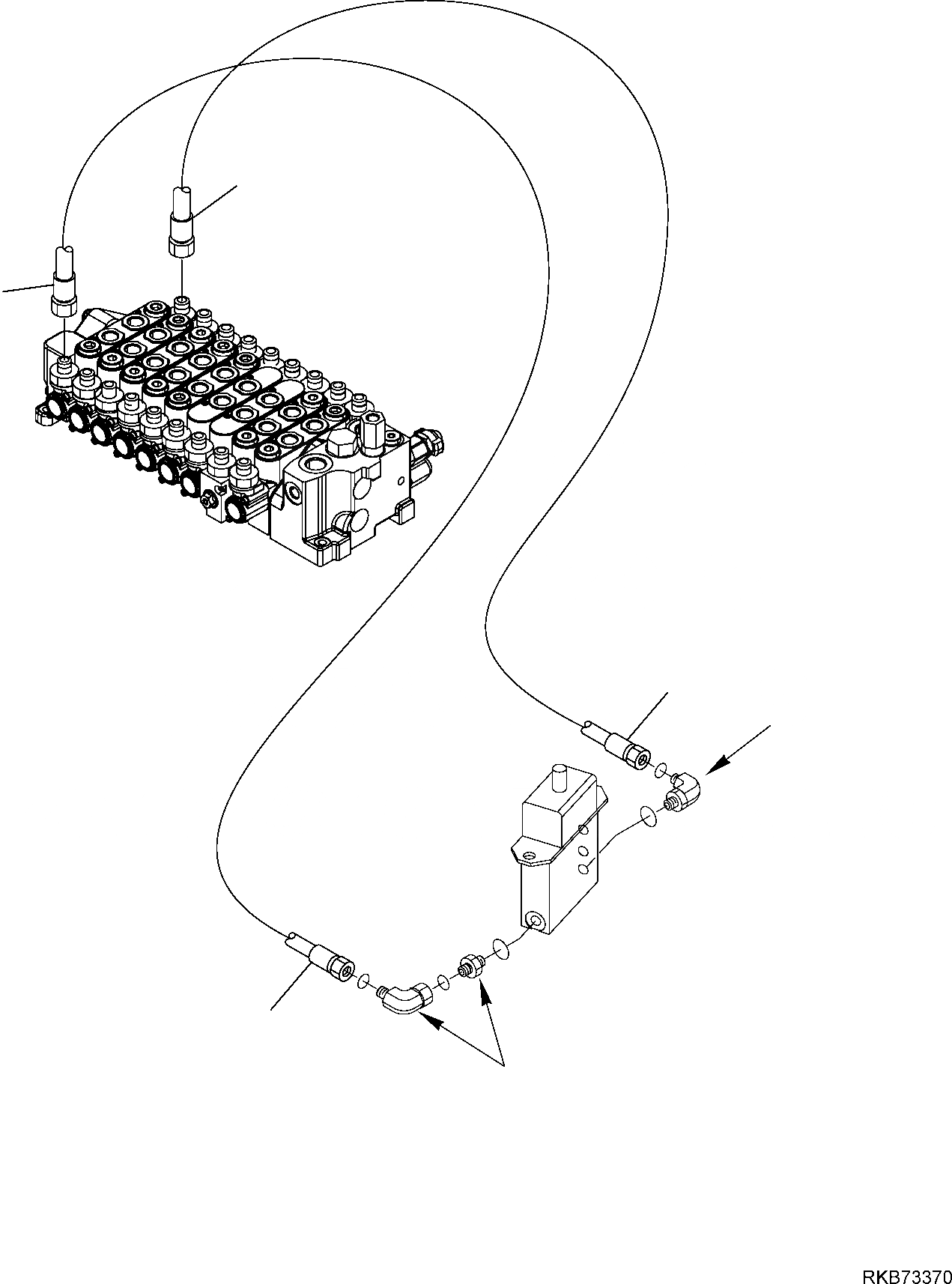 RKB73370