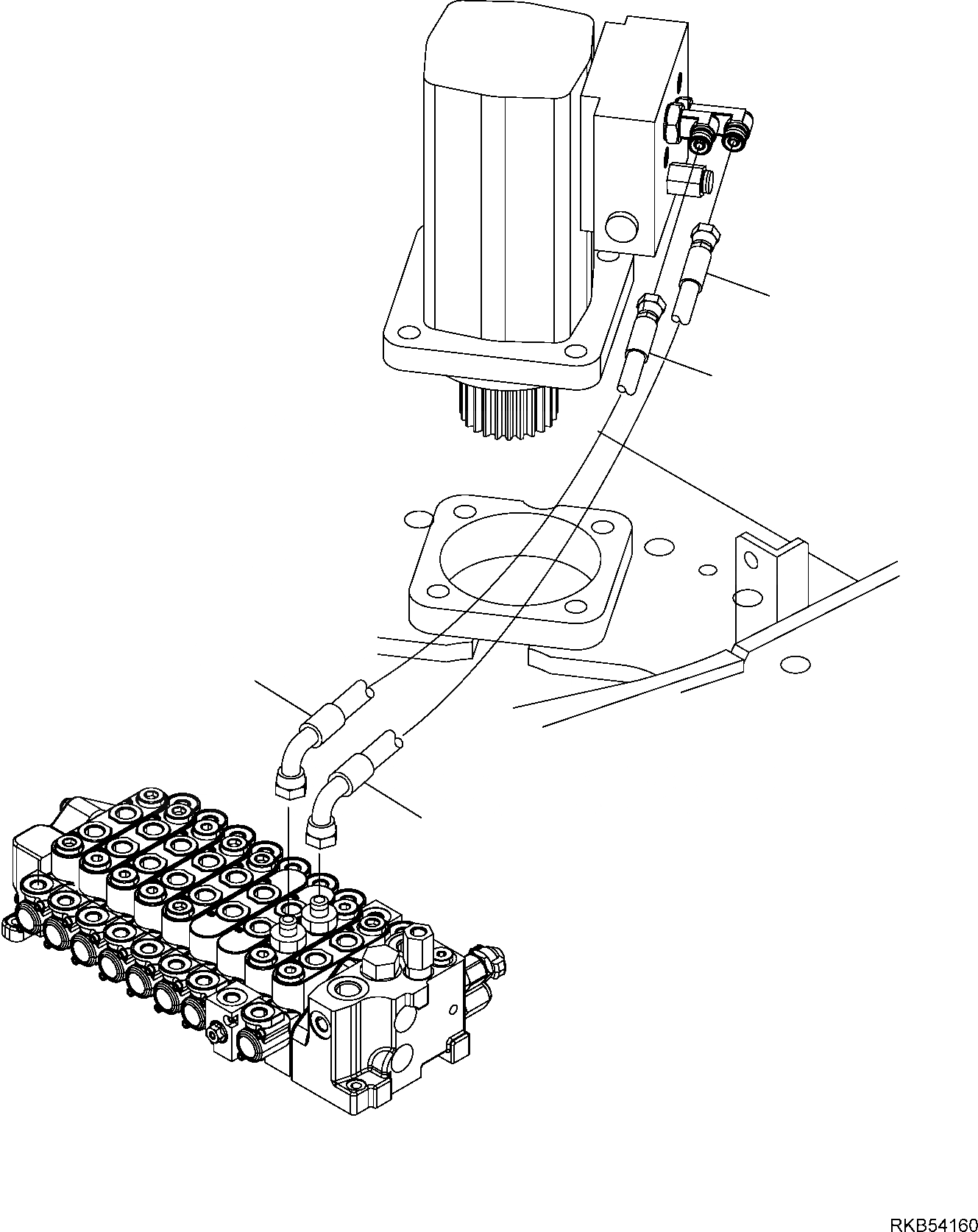 RKB54160