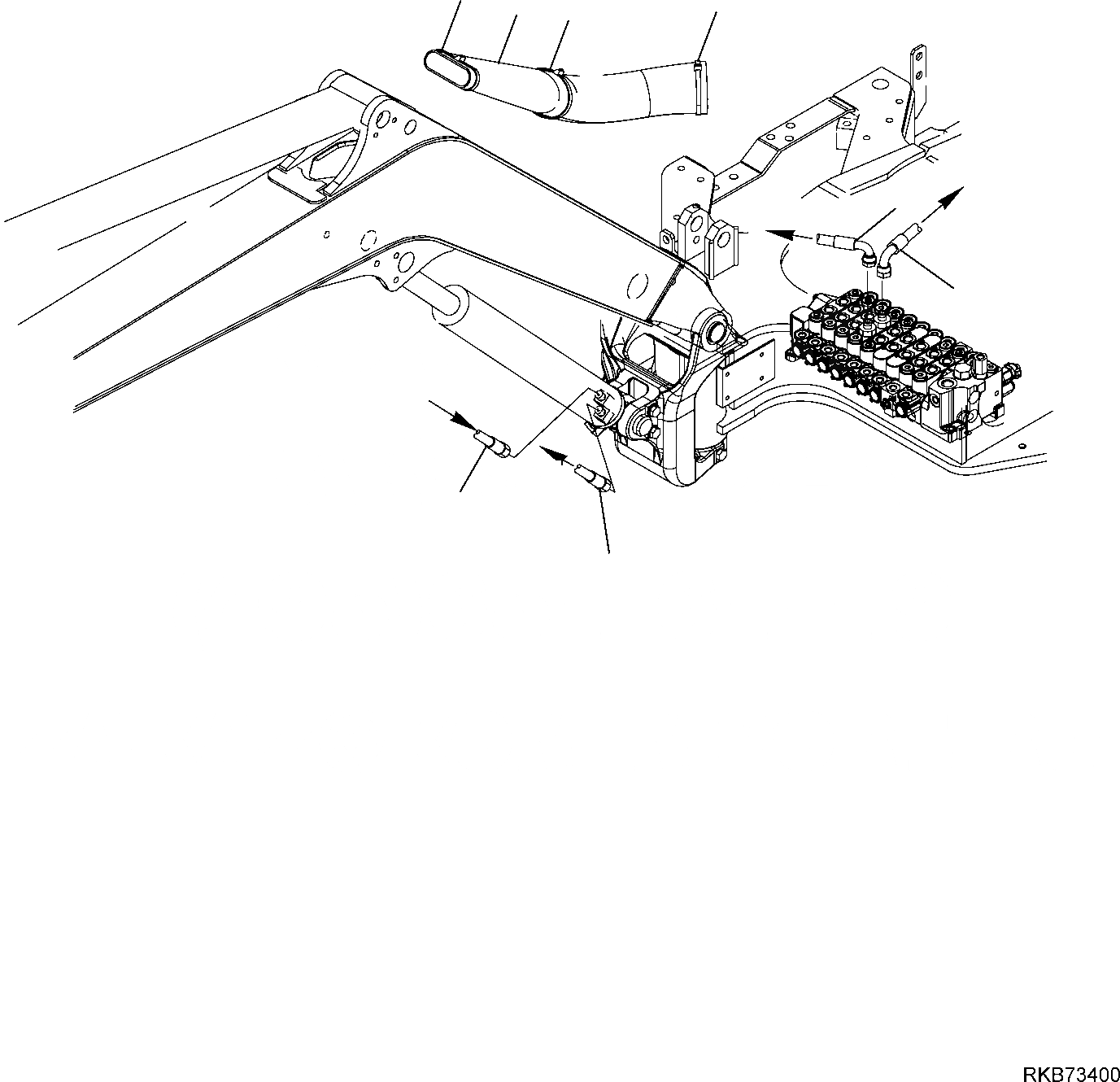 RKB73400