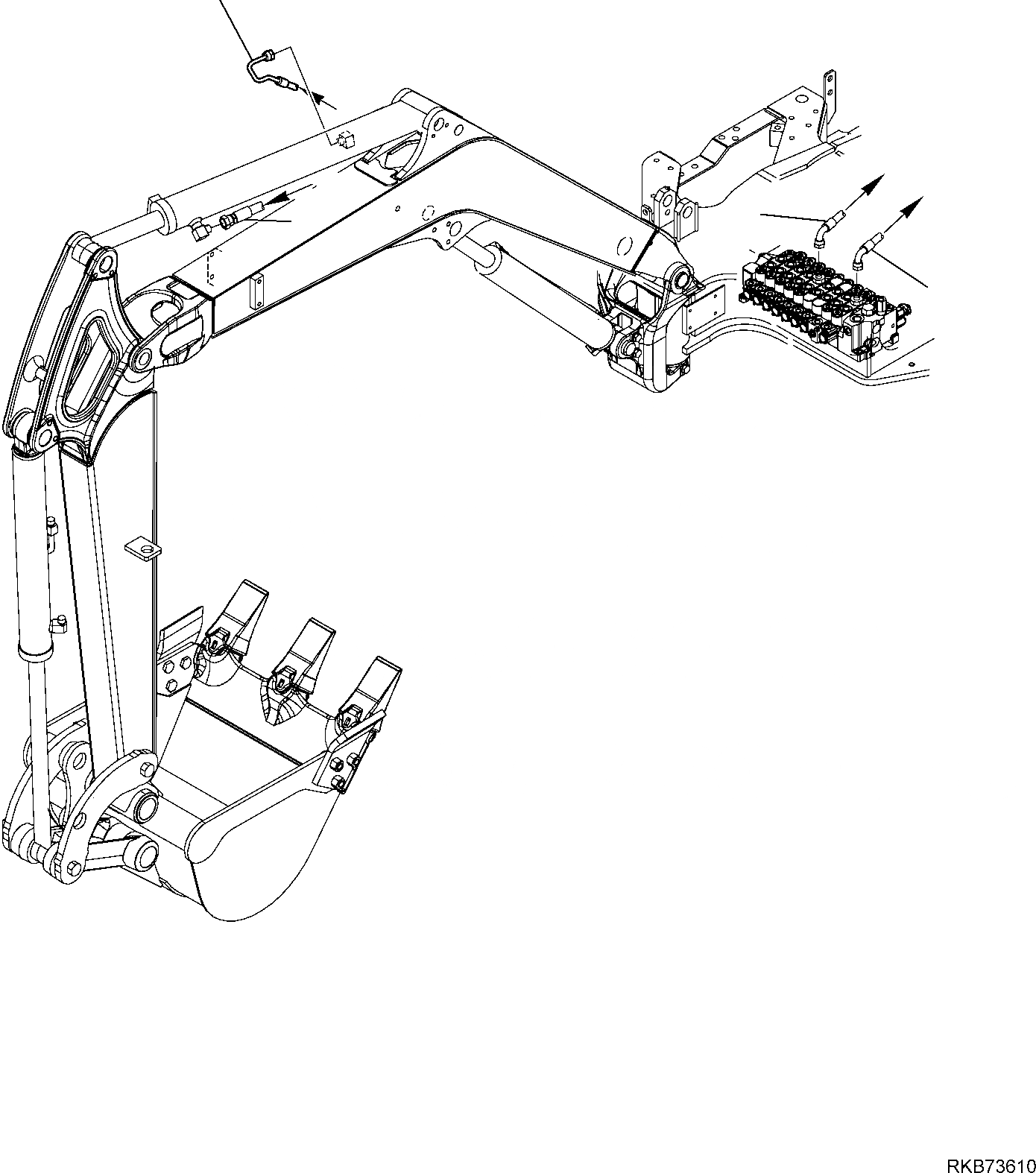 RKB73610