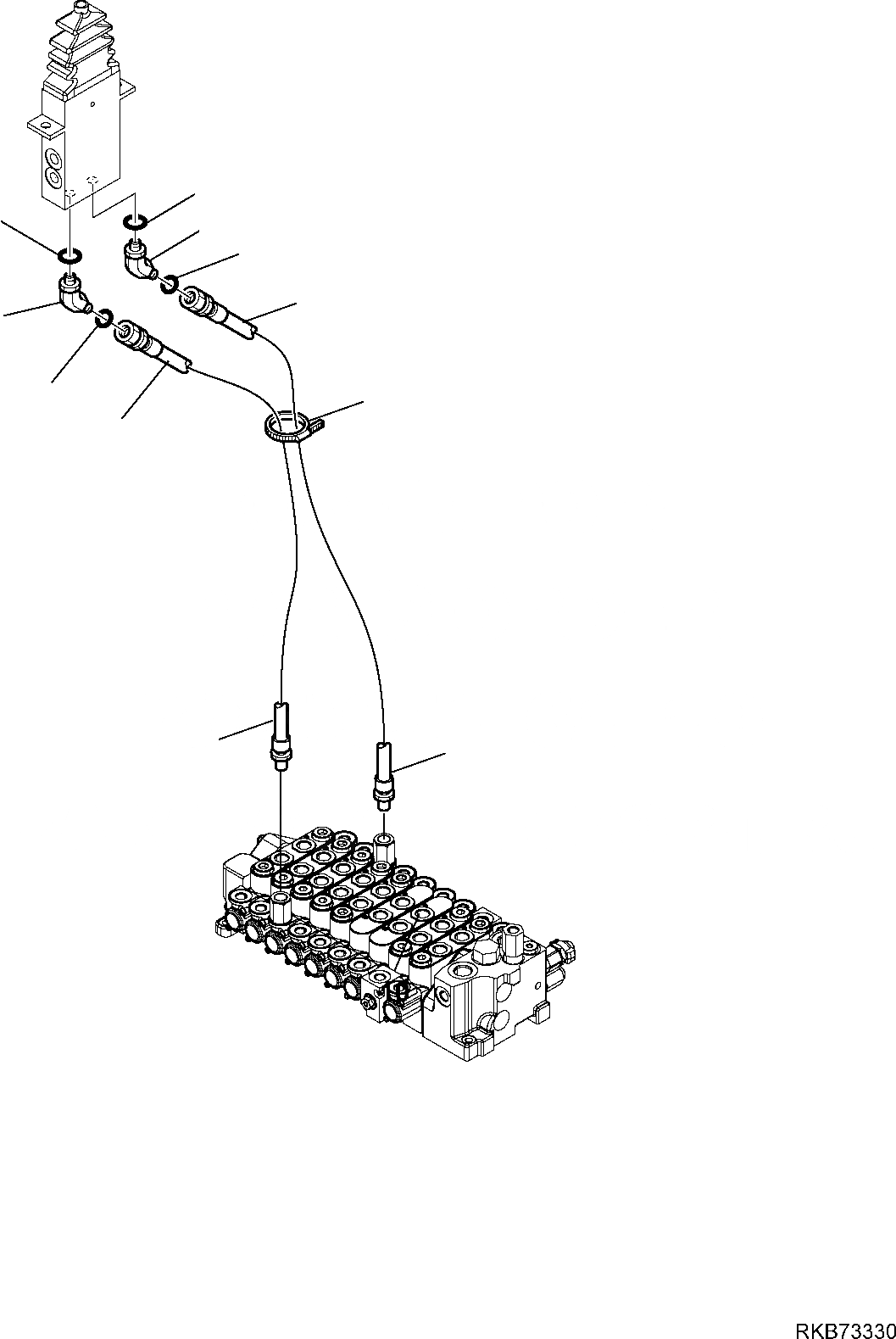 RKB73330