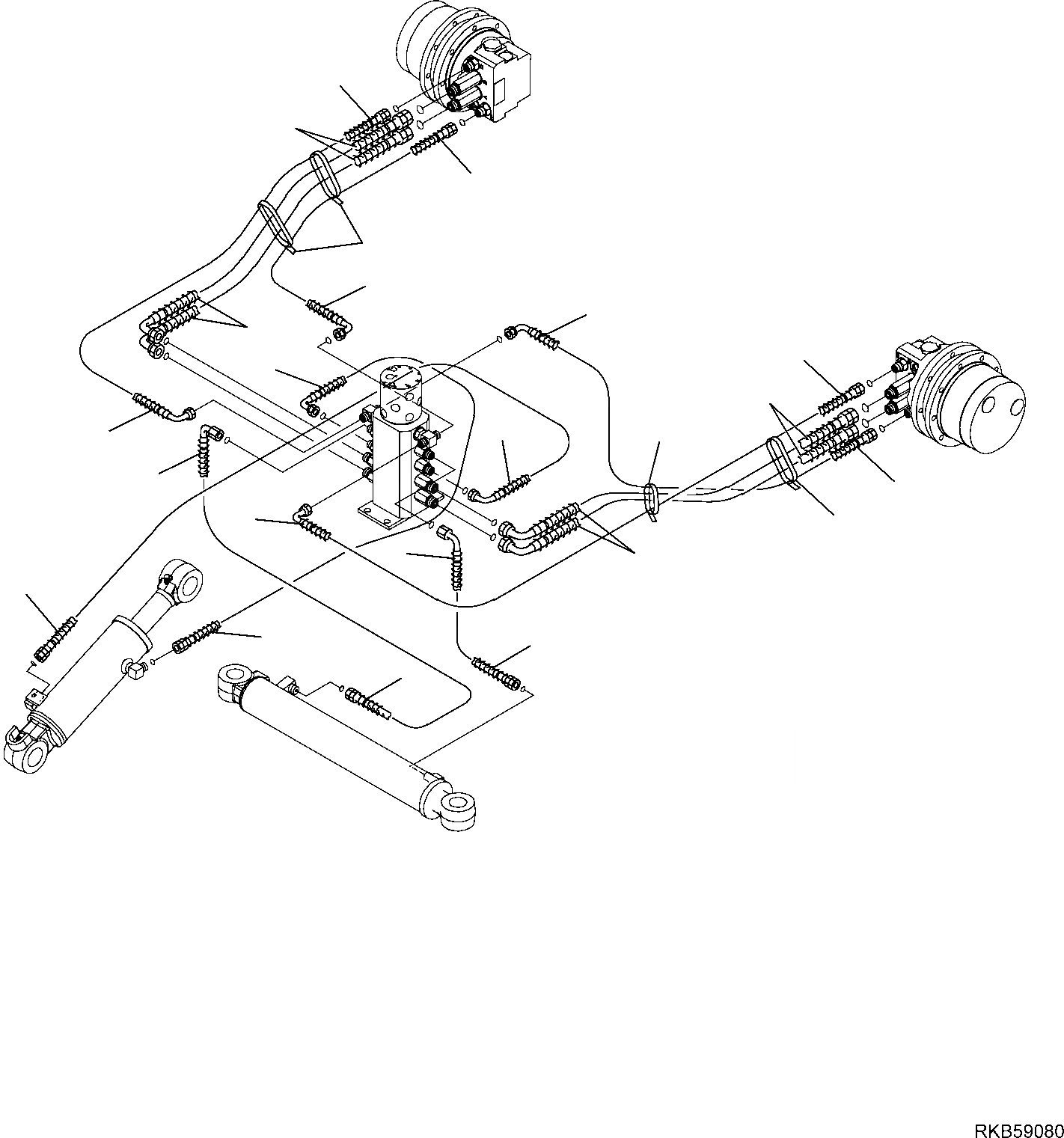 RKB59080