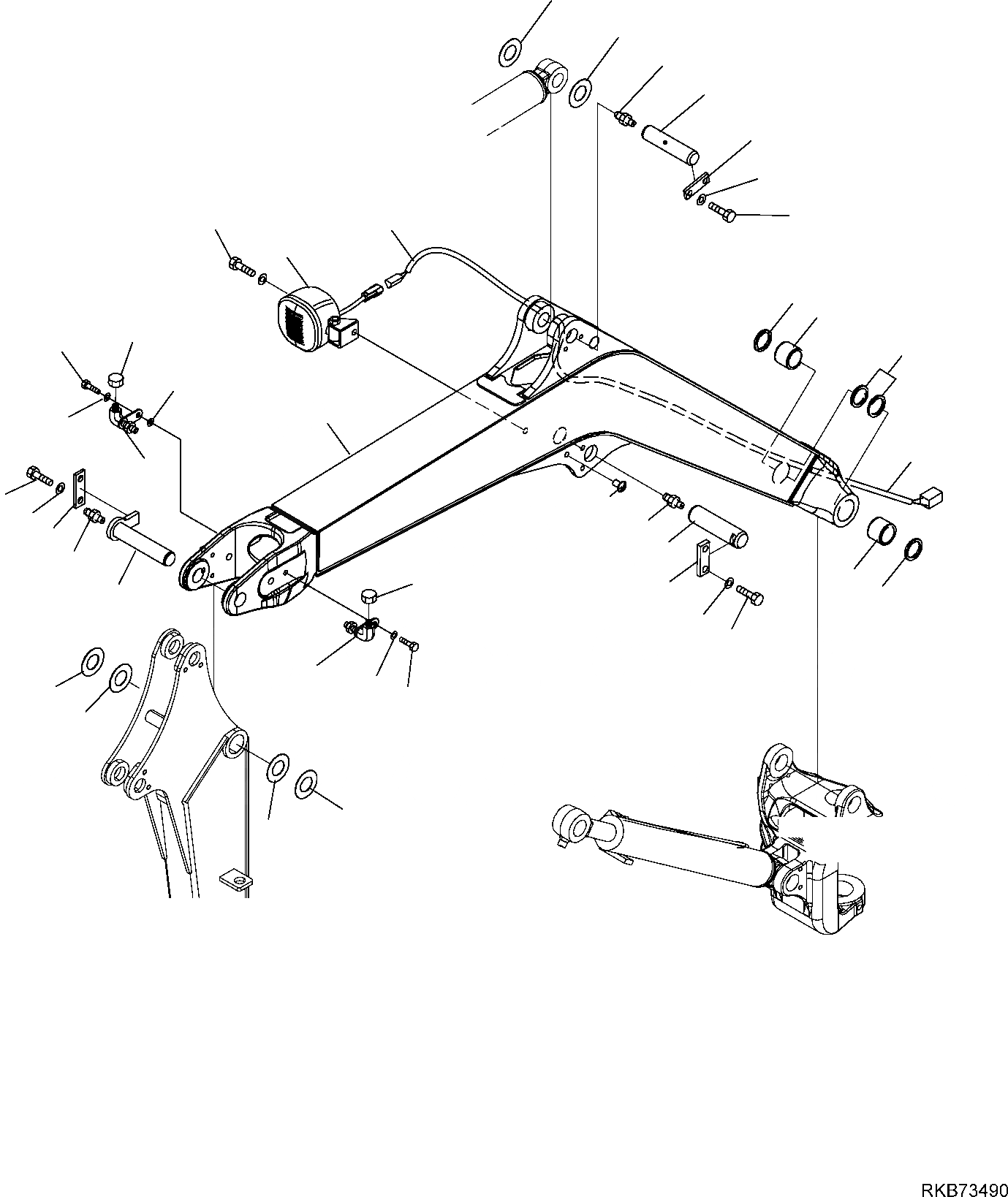 RKB73490