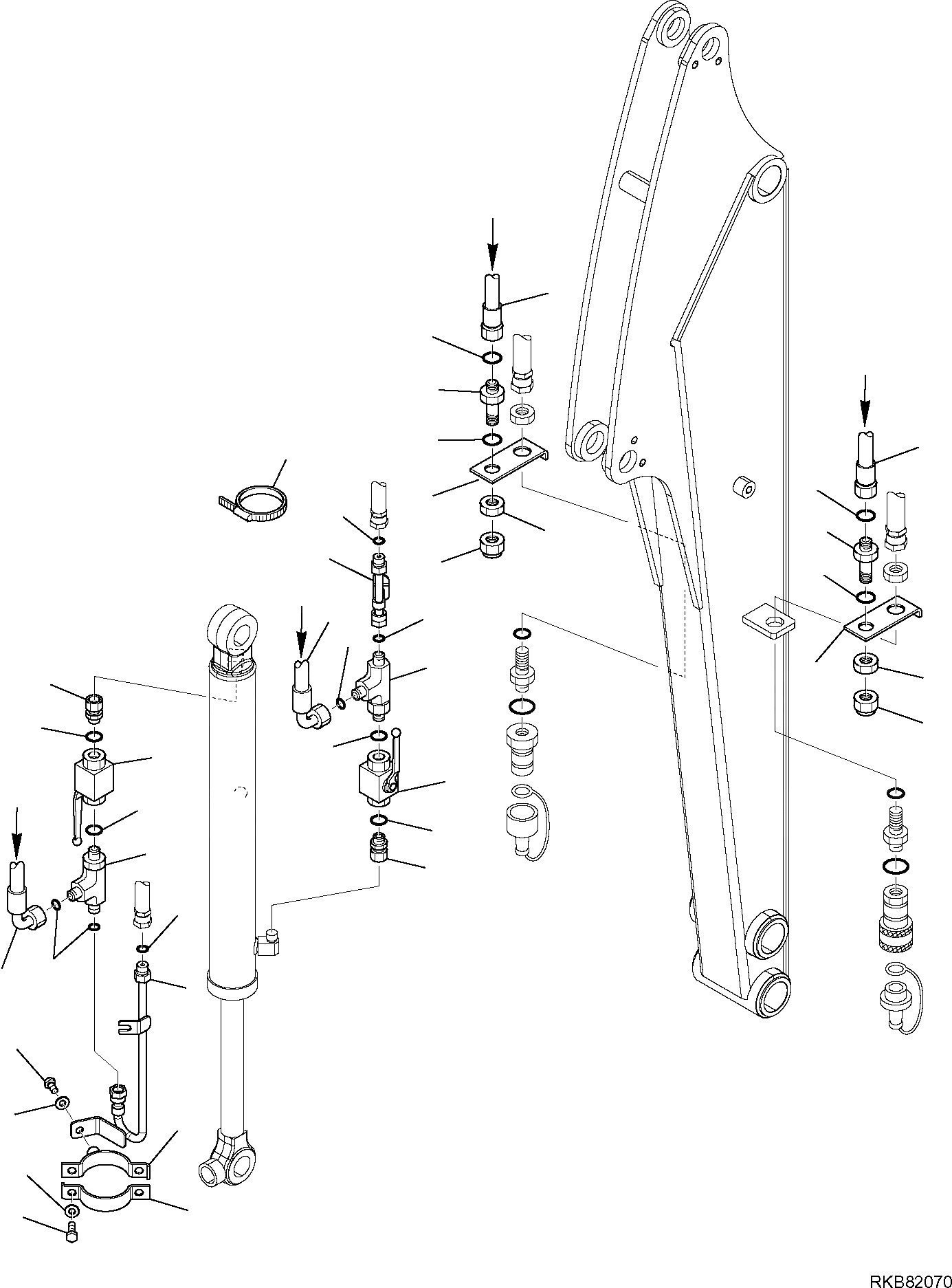 RKB82070