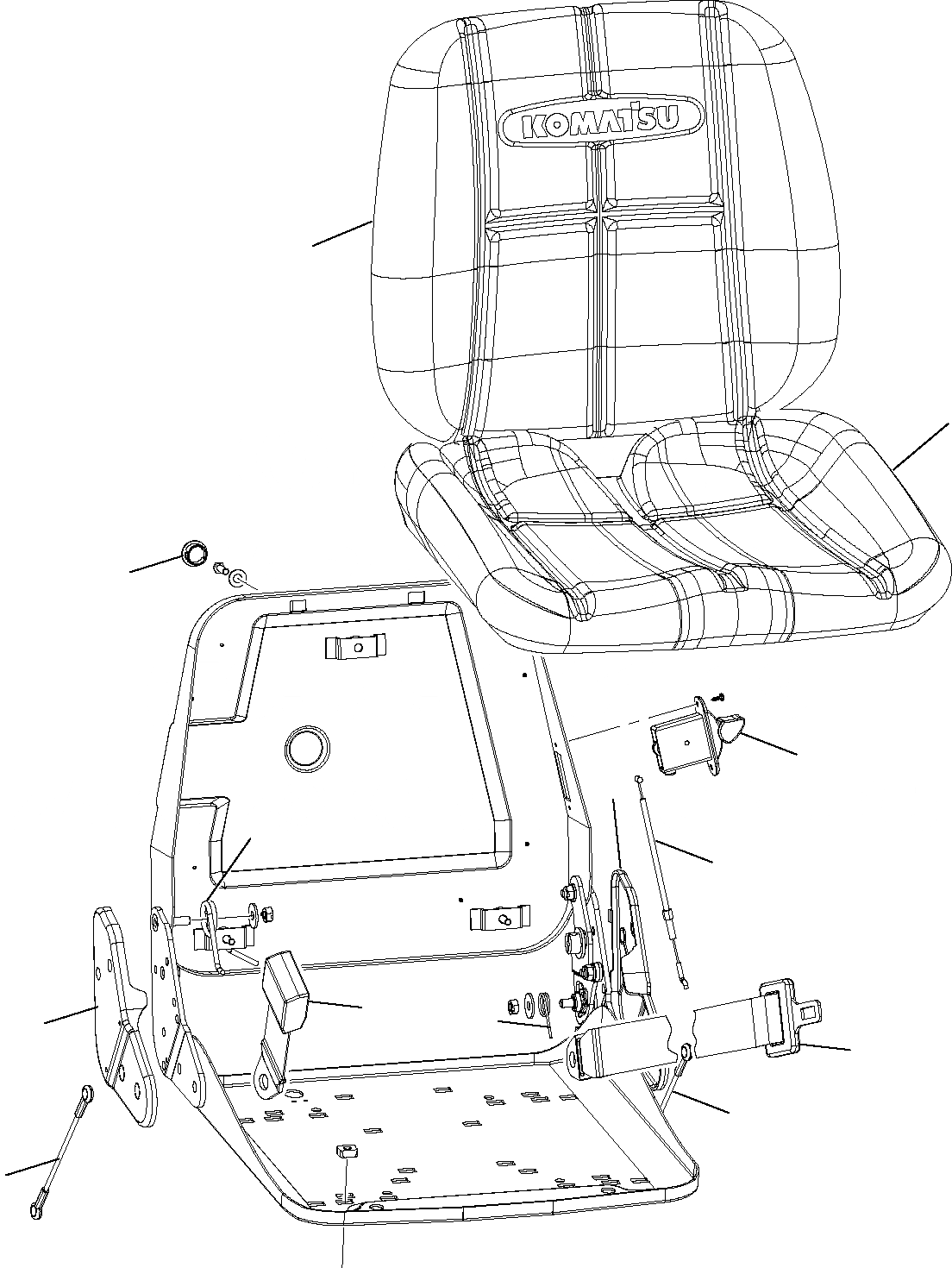 KOMATSU