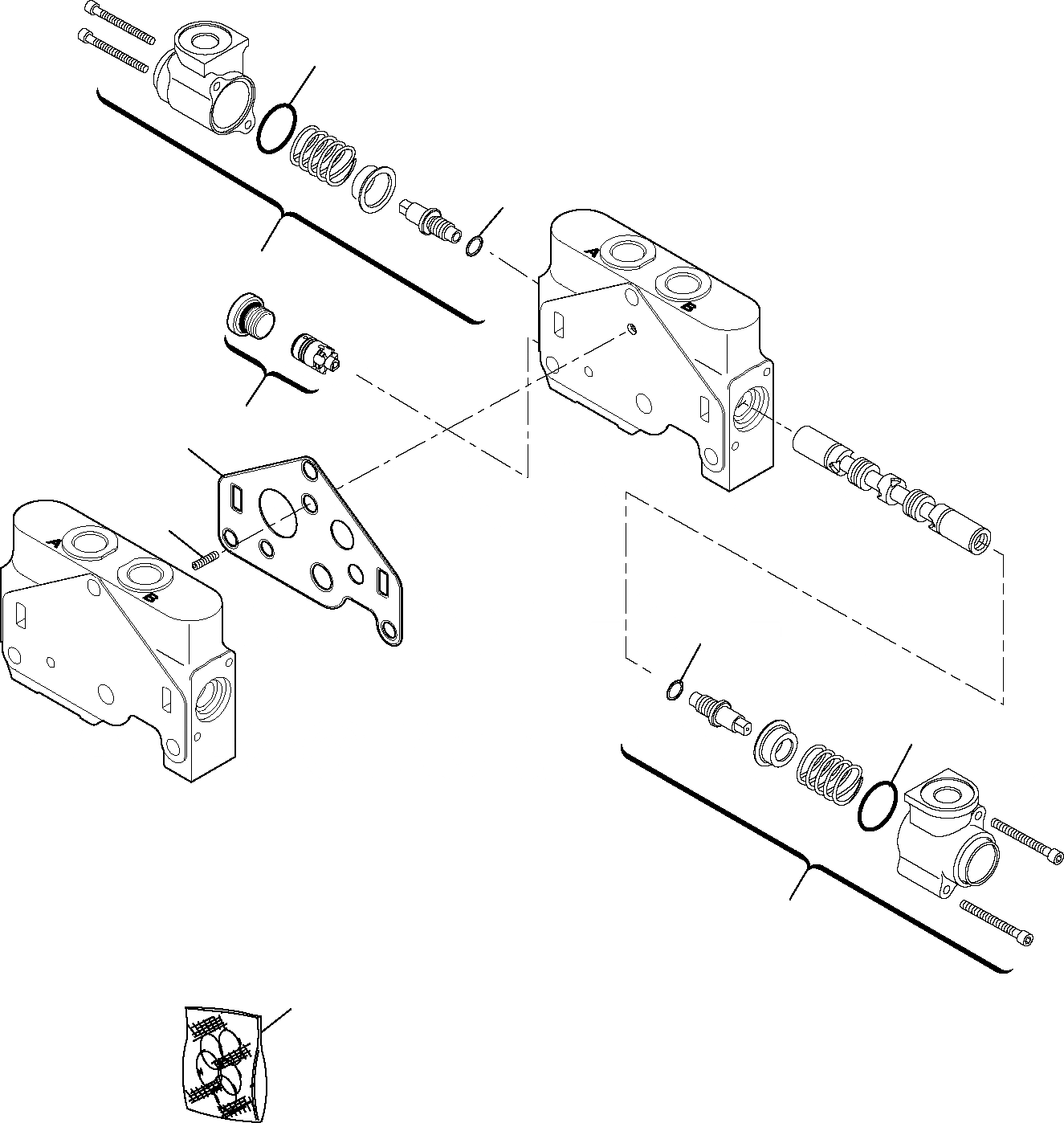 A
B
A
B