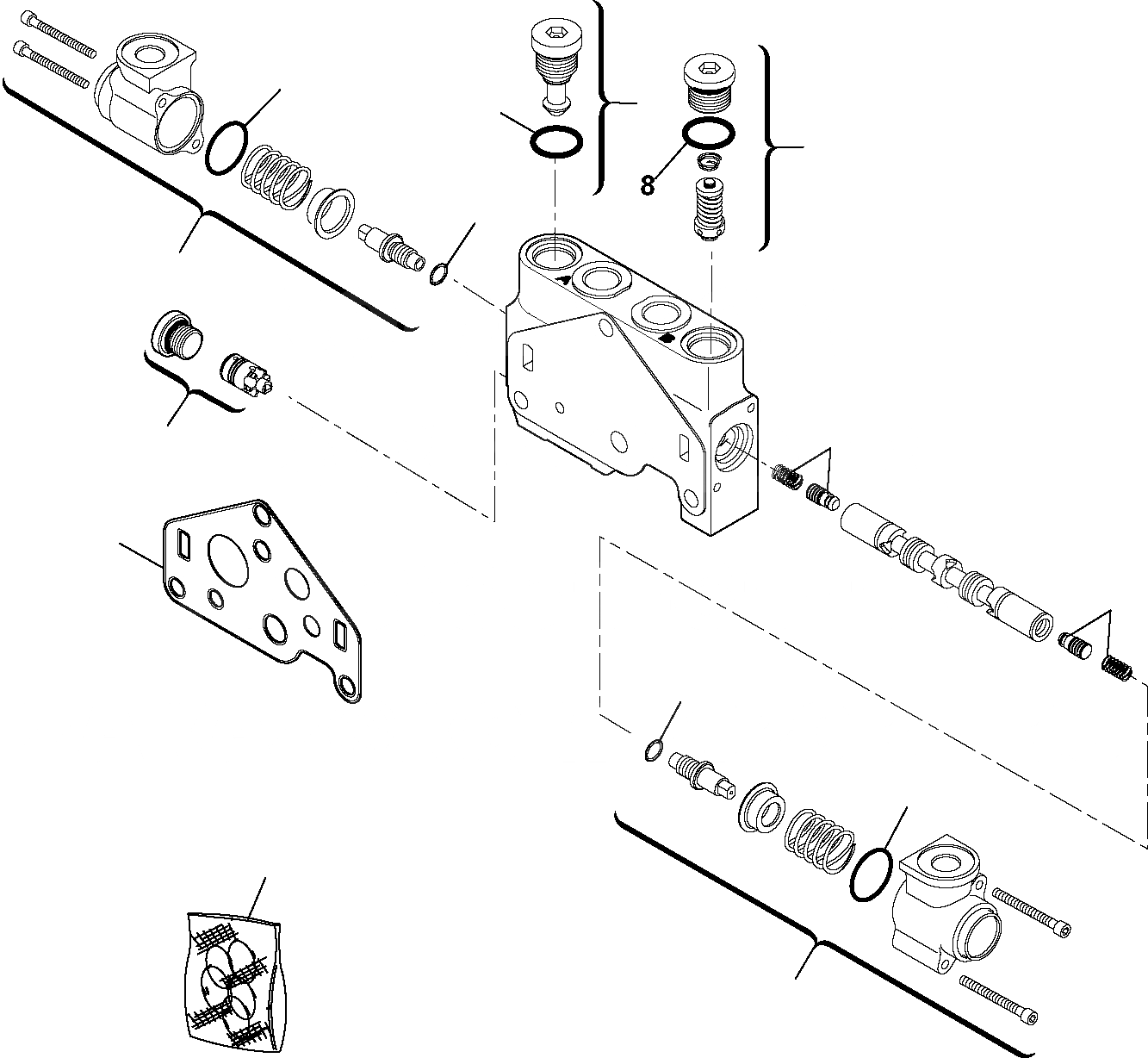 8