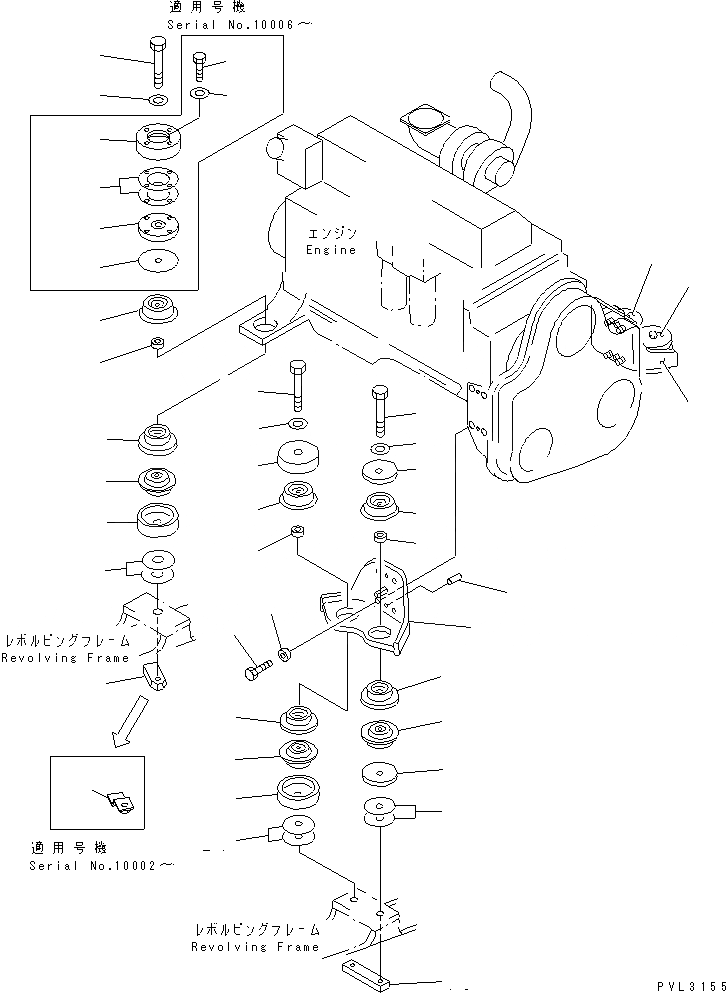 適用号機
Serial No.10006～

エンジン
Engine

レボルビングフレーム
Revolving Frame

適用号機
Serial No.10002～

レボルビングフレーム
Revolving Frame

PVL3155