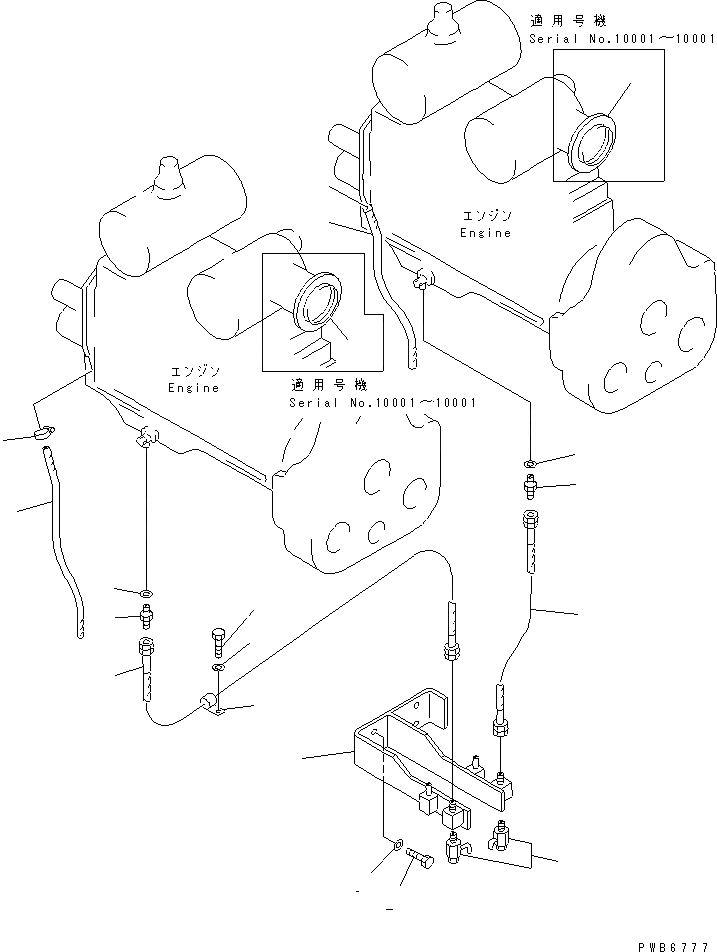 適用号機
Serial No.10001～10001

エンジン
Engine

エンジン
Engine

適用号機
Serial No.10001～10001

PWB6777