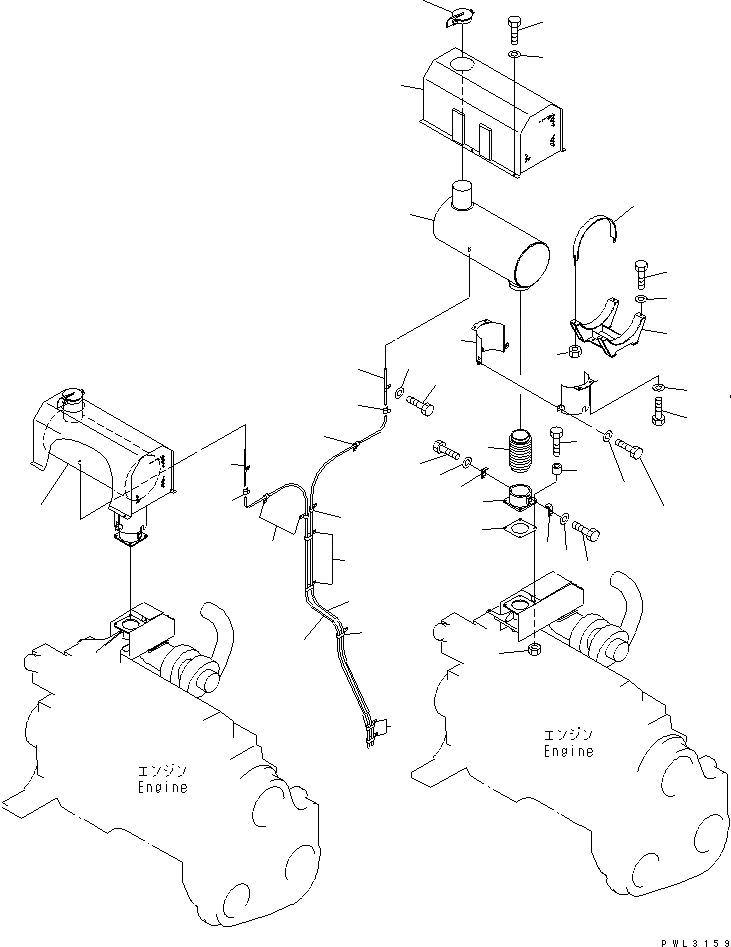 エンジン
Engine

エンジン
Engine

PWL3159