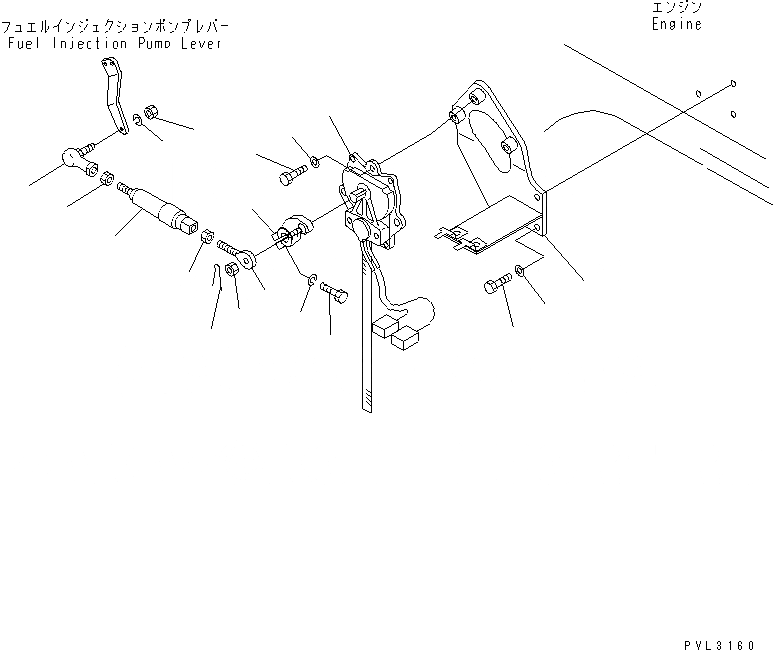 フュエルインジェクションポンプレバー
Fuel Injection Pump Lever

エンジン
Engine

PVL3160