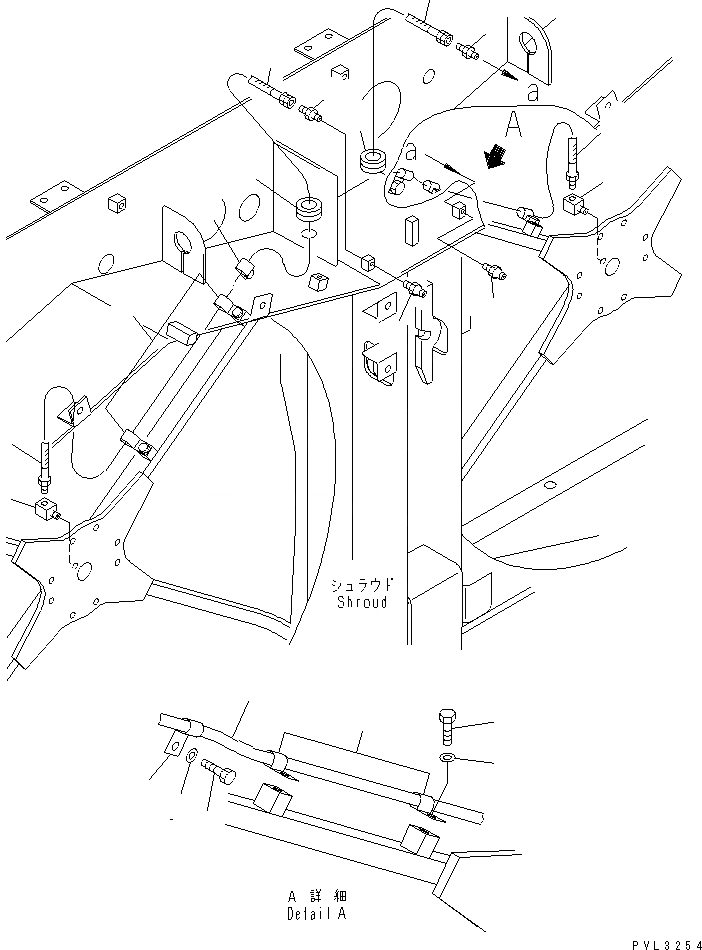 a

A

a

シュラウド
Shroud

A 詳細
Detail A

PVL3254