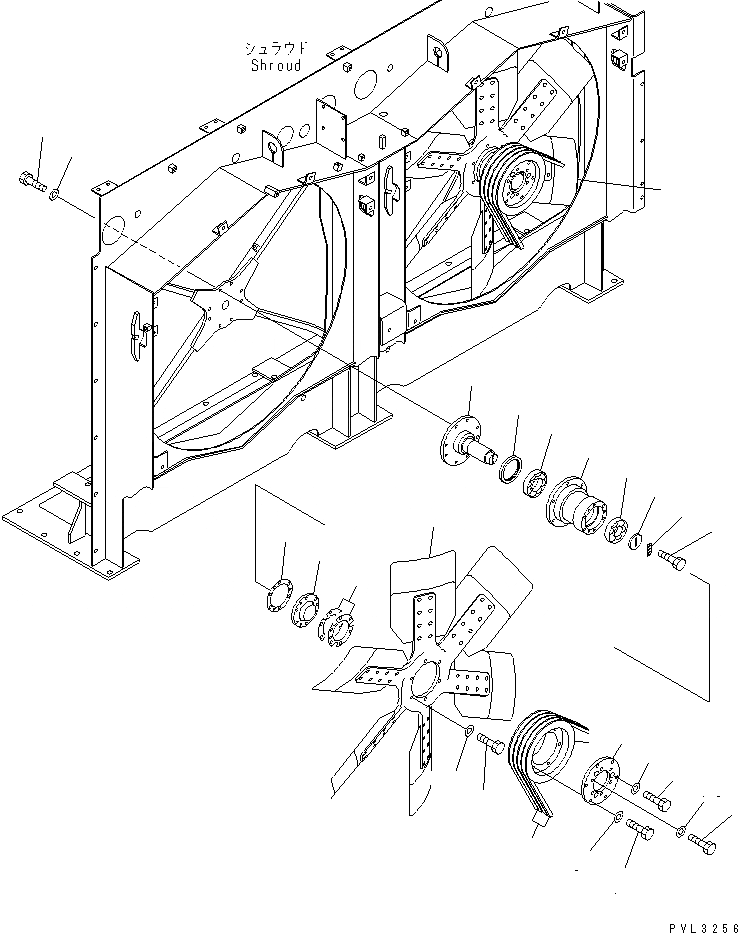 シュラウド
Shroud

PVL3256