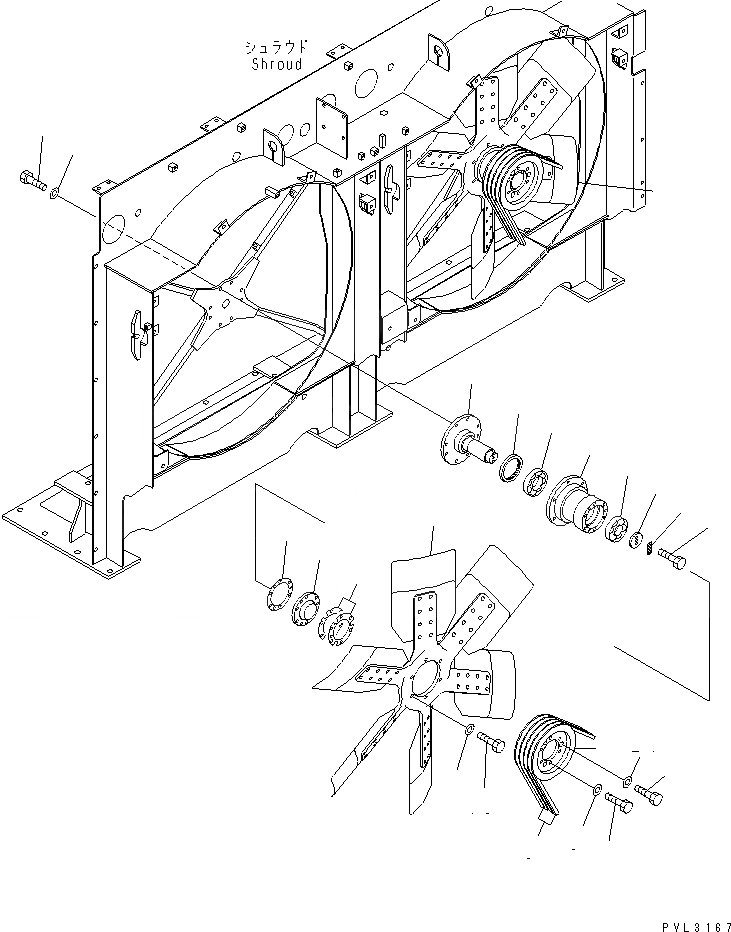 シュラウド
Shroud

PVL3167