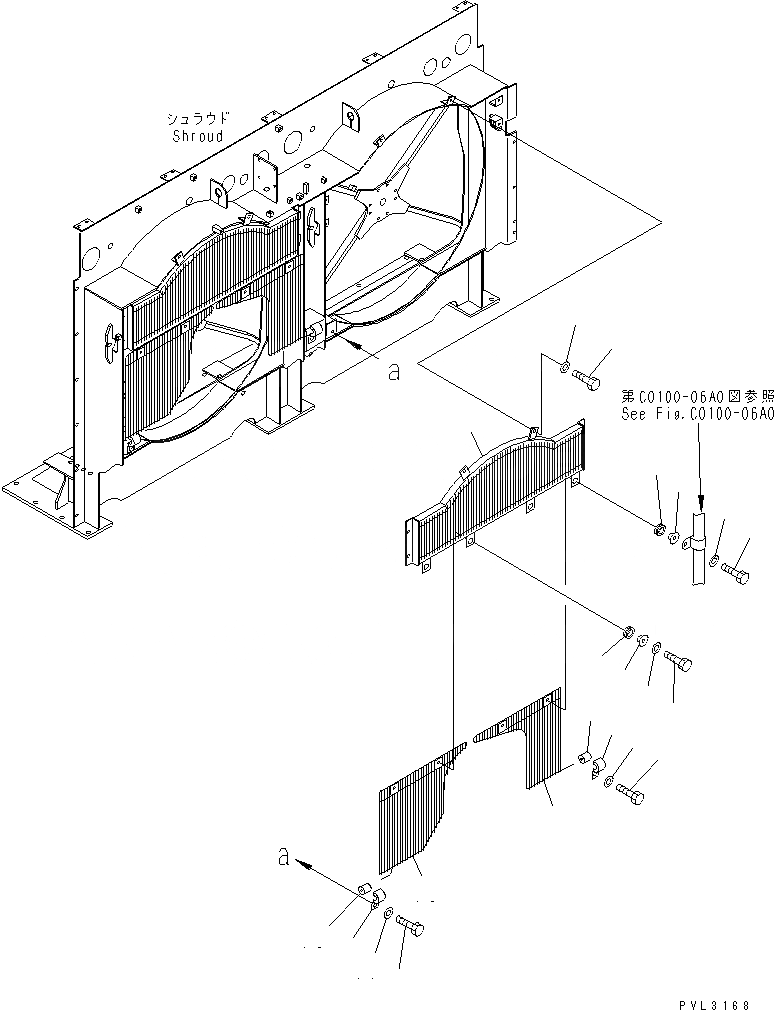 シュラウド
Shroud

a

第C0100-06A0図参照
See Fig.C0100-06A0

a

PVL3168