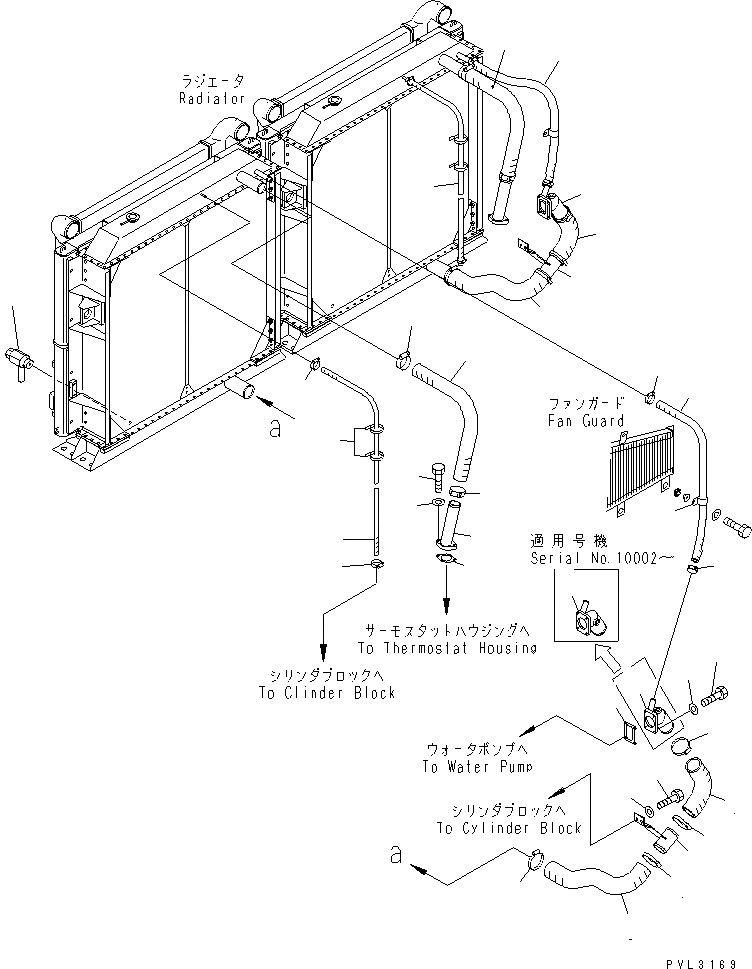 ラジエータ
Radiator

a

ファンガード
Fan Guard

適用号機
Serial No.10002～

サーモスタットハウジングへ
To Thermostat Housing

シリンダブロックへ
To Clinder Block

ウォータポンプへ
To Water Pump

シリンダブロックへ
To Cylinder Block

a

PVL3169